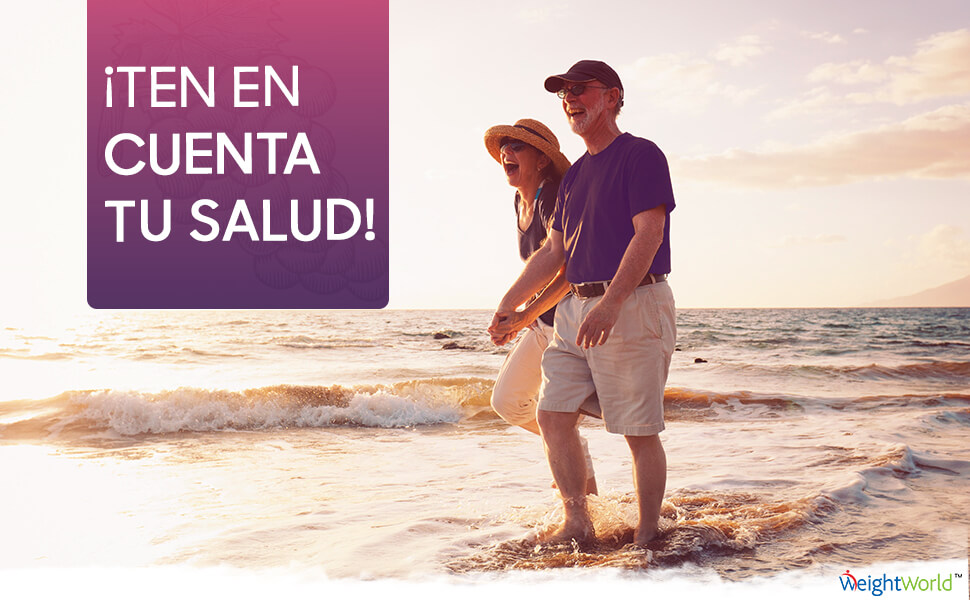 ¡TEN EN CUENTA TU SALUD!

WeightWorld™