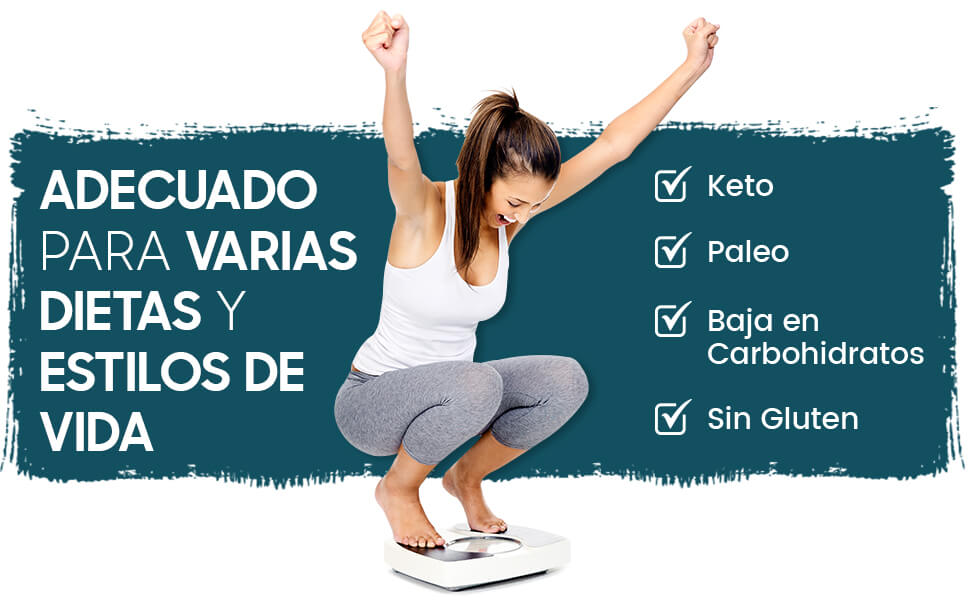 ADECUADO PARA VARIAS DIETAS Y ESTILOS DE VIDA

Keto

Paleo

Baja en Carbohidratos

Sin Gluten