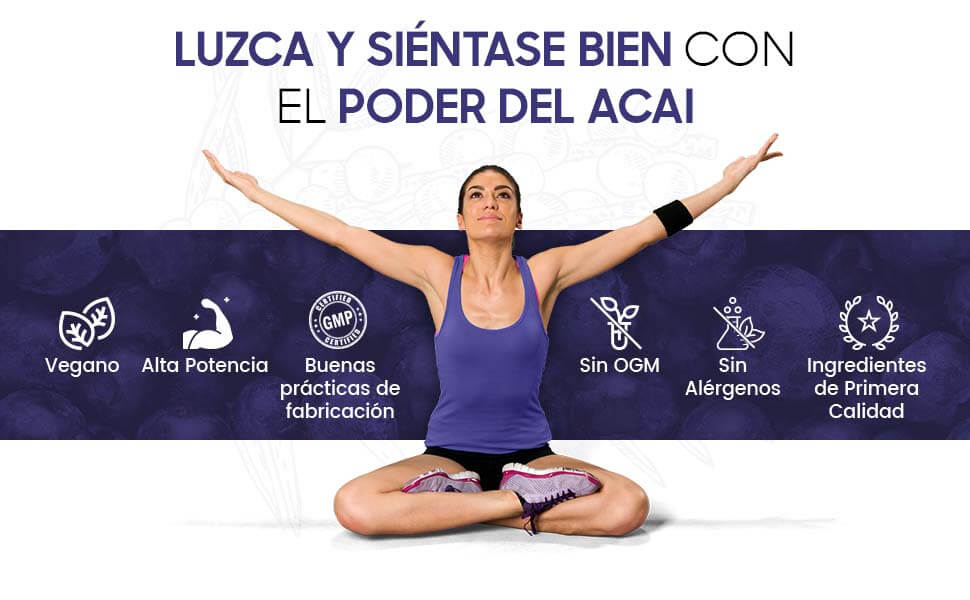 LUZCA Y SIÉNTASE BIEN CON EL PODER DEL ACAI

Vegano

Alta Potencia

CERTIFIED GMP CERTIFIED

Buenas prácticas de fabricación

Sin OGM

Sin Alérgenos

Ingredientes de Primera Calidad