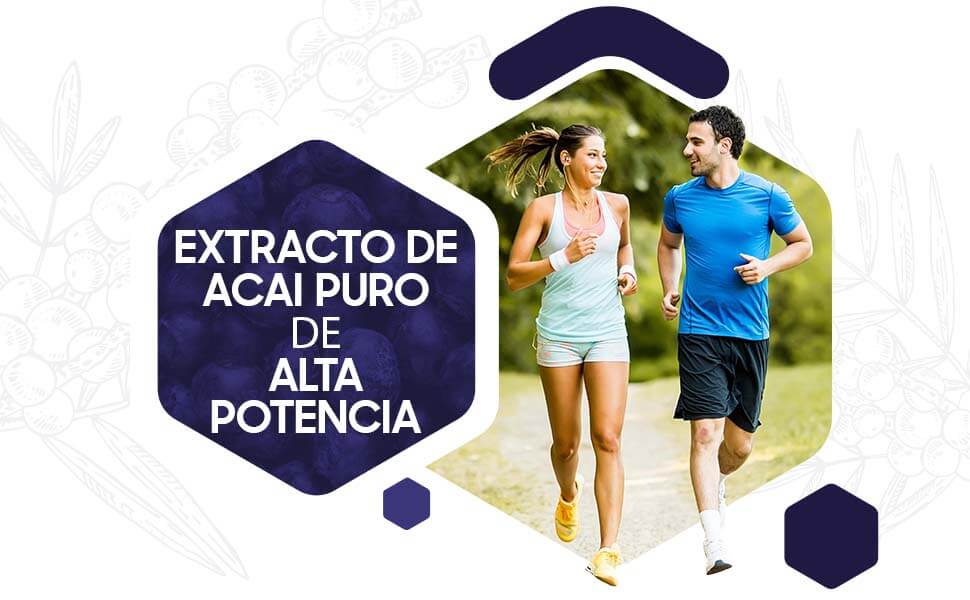 EXTRACTO DE ACAI PURO DE ALTA POTENCIA