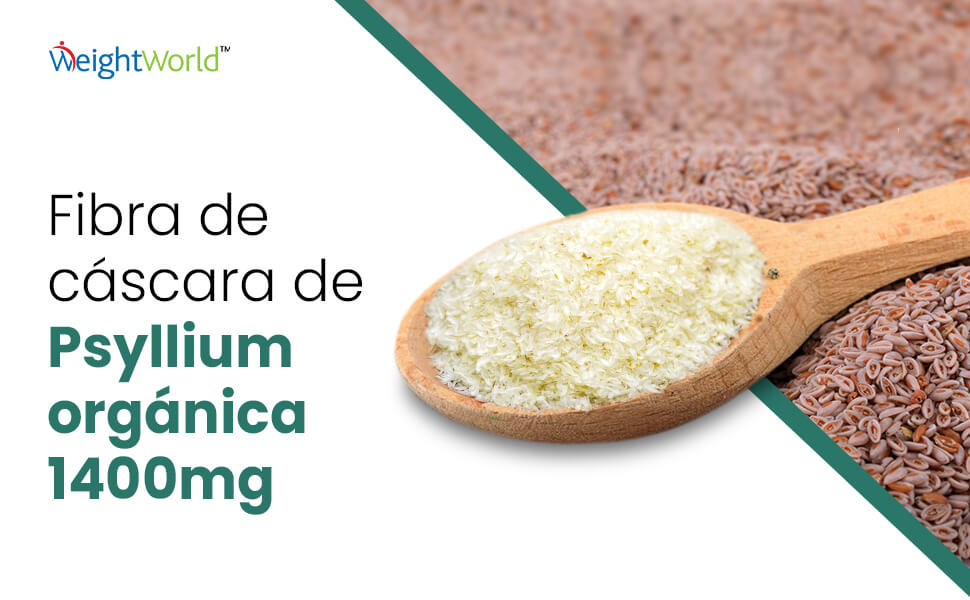 WeightWorld™

Fibra de cáscara de Psyllium orgánica 1400mg