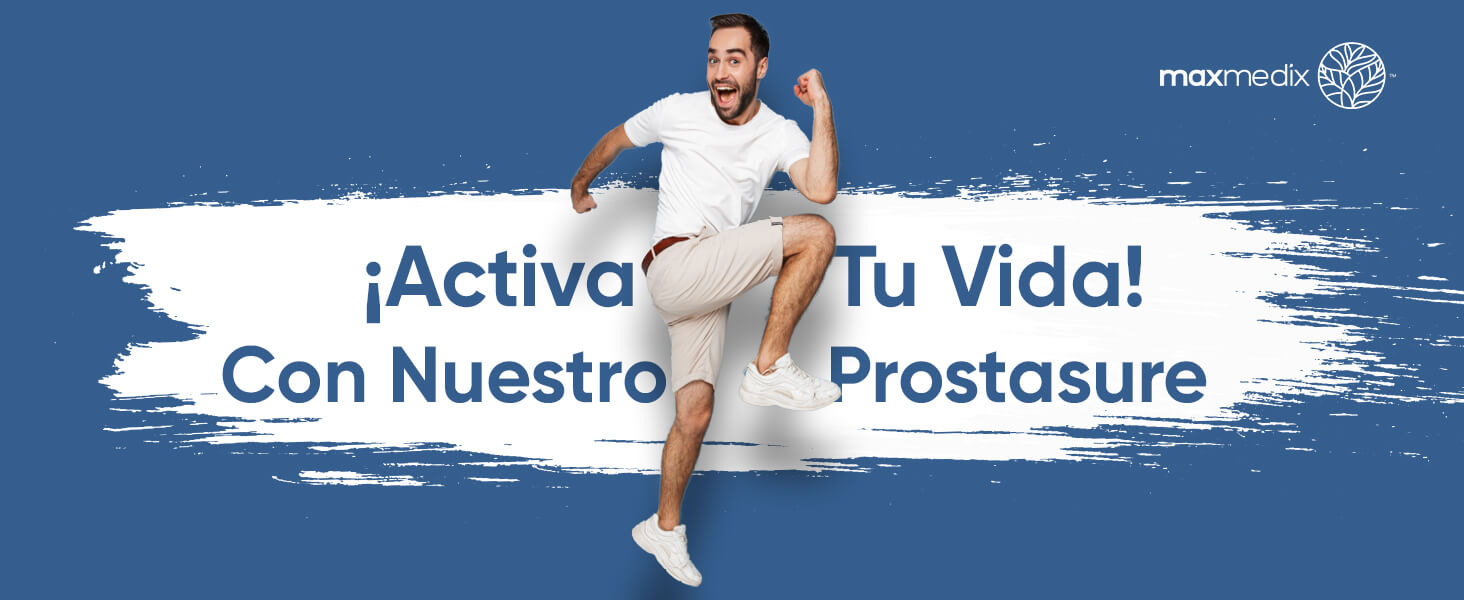 maxmedix™

¡Activa Tu Vida!
Con Nuestro Prostasure