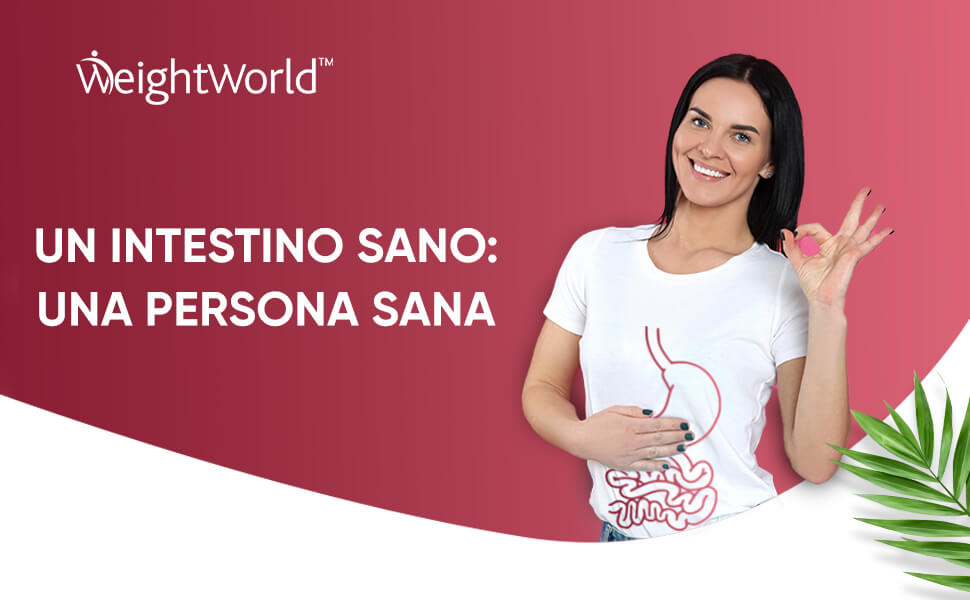 WeightWorld™

UN INTESTINO SANO: UNA PERSONA SANA