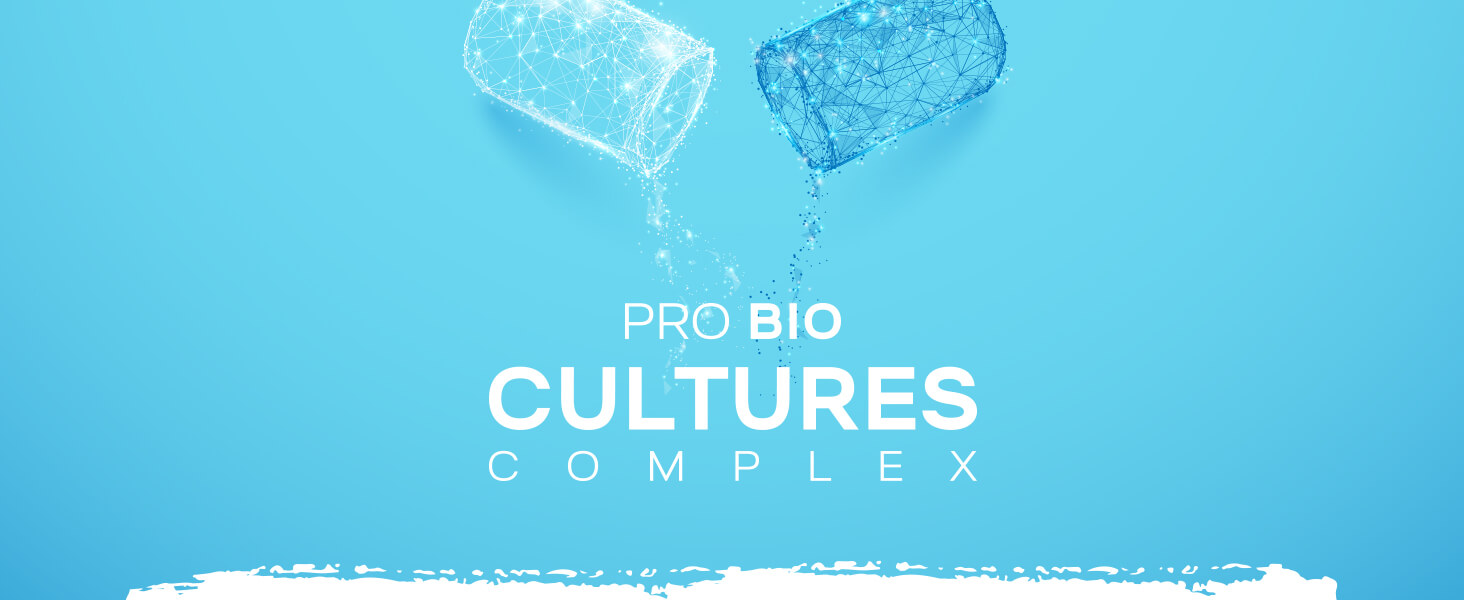 PRO BIO
CULTURES
COMPLEX