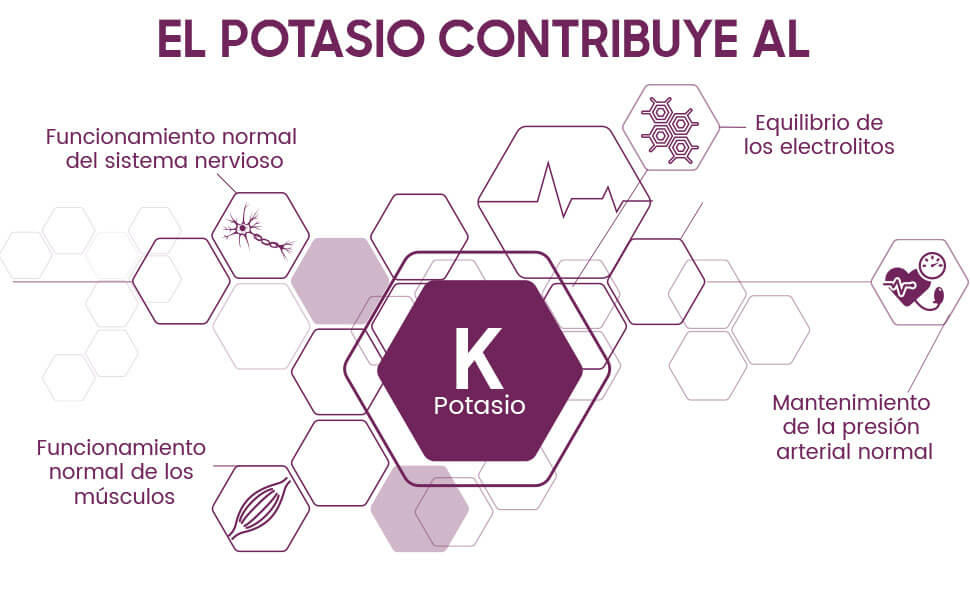 EL POTASIO CONTRIBUYE AL

Funcionamiento normal del sistema nervioso

Equilibrio de los electrolitos

K
Potasio

Mantenimiento de la presión arterial normal

Funcionamiento normal de los músculos