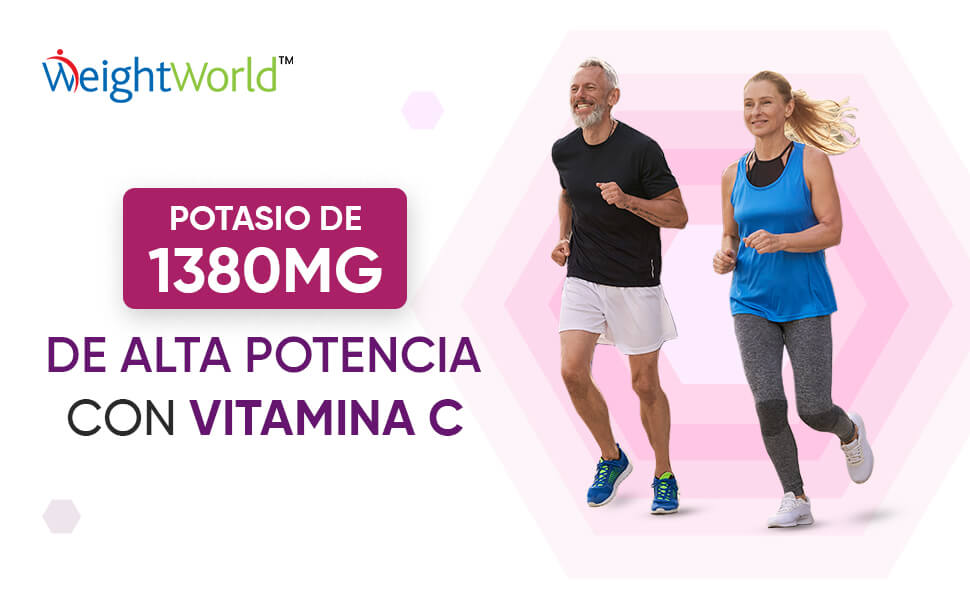 WeightWorld™

POTASIO DE
1380MG
DE ALTA POTENCIA
CON VITAMINA C