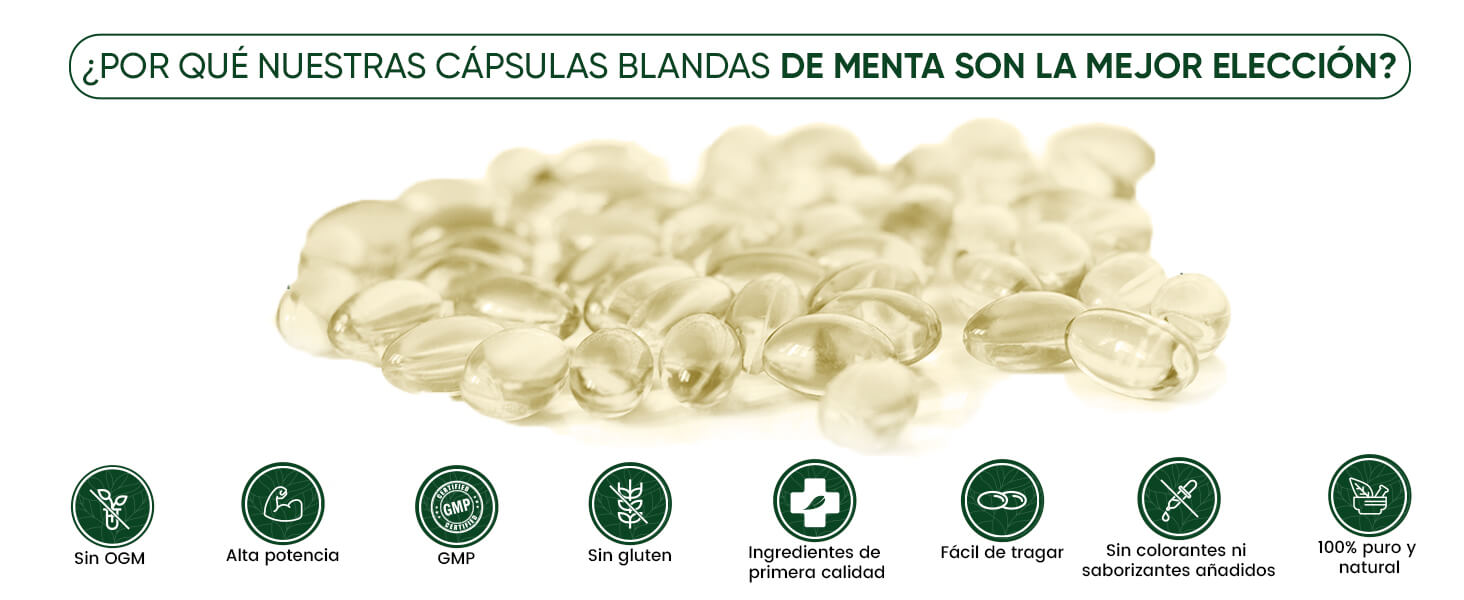 ¿POR QUÉ NUESTRAS CÁPSULAS BLANDAS DE MENTA SON LA MEJOR ELECCIÓN?

Sin OGM

Alta potencia

CERTIFIED GMP CERTIFIED

GMP

Sin gluten

Ingredientes de primera calidad

Fácil de tragar

Sin colorantes ni saborizantes añadidos

100% puro y natural