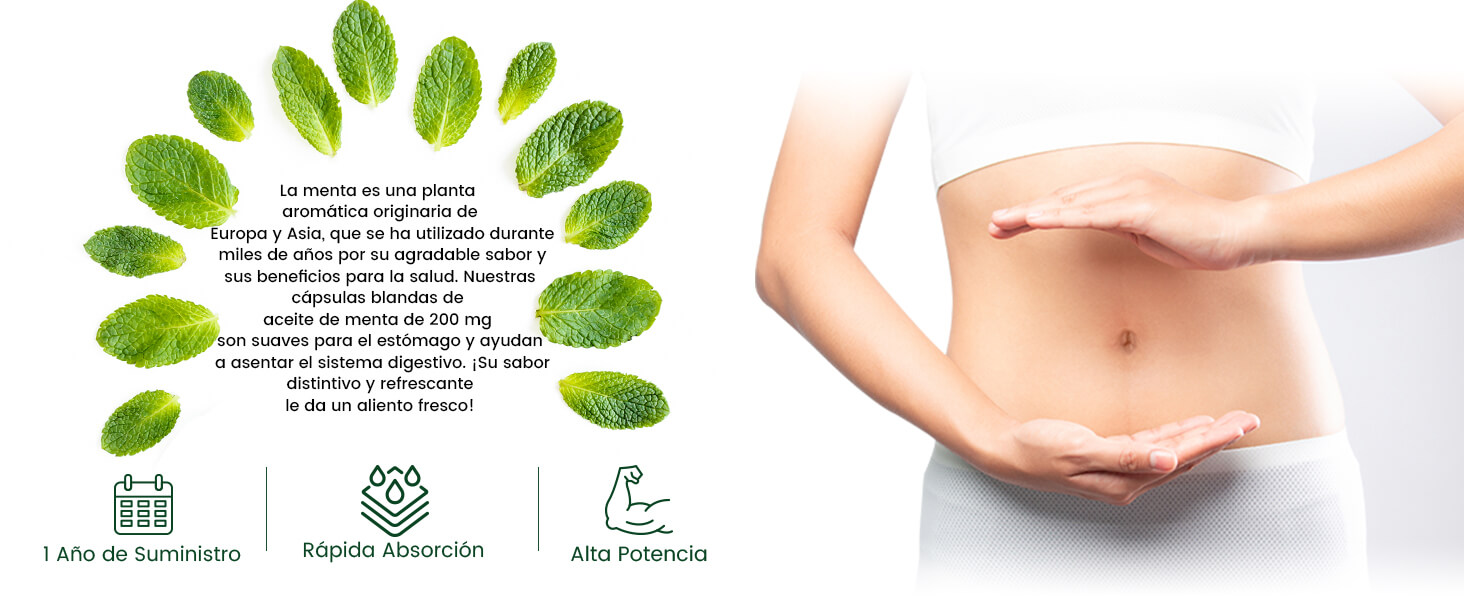 La menta es una planta aromática originaria de Europa y Asia, que se ha utilizado durante miles de años por su agradable sabor y sus beneficios para la salud. Nuestras cápsulas blandas de aceite de menta de 200 mg son suaves para el estómago y ayudan a asentar el sistema digestivo. ¡Su sabor distintivo y refrescante le da un aliento fresco!

1 Año de Suministro

Rápida Absorción

Alta Potencia