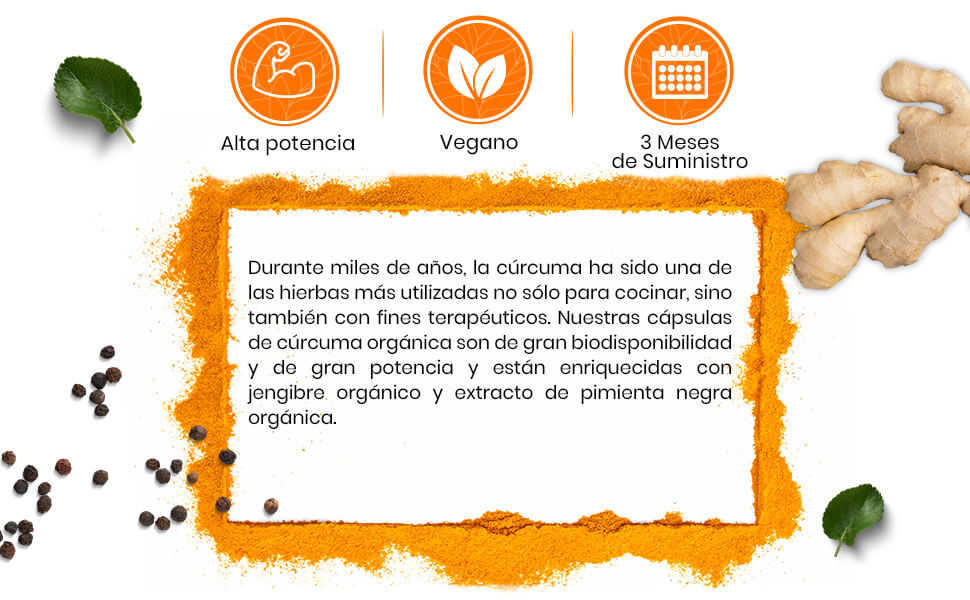 Alta potencia

Vegano

3 Meses
de Suministro

Durante miles de años, la cúrcuma ha sido una de las hierbas más utilizadas no sólo para cocinar, sino también con fines terapéuticos. Nuestras cápsulas de cúrcuma orgánica son de gran biodisponibilidad y de gran potencia y están enriquecidas con jengibre orgánico y extracto de pimienta negra orgánica.