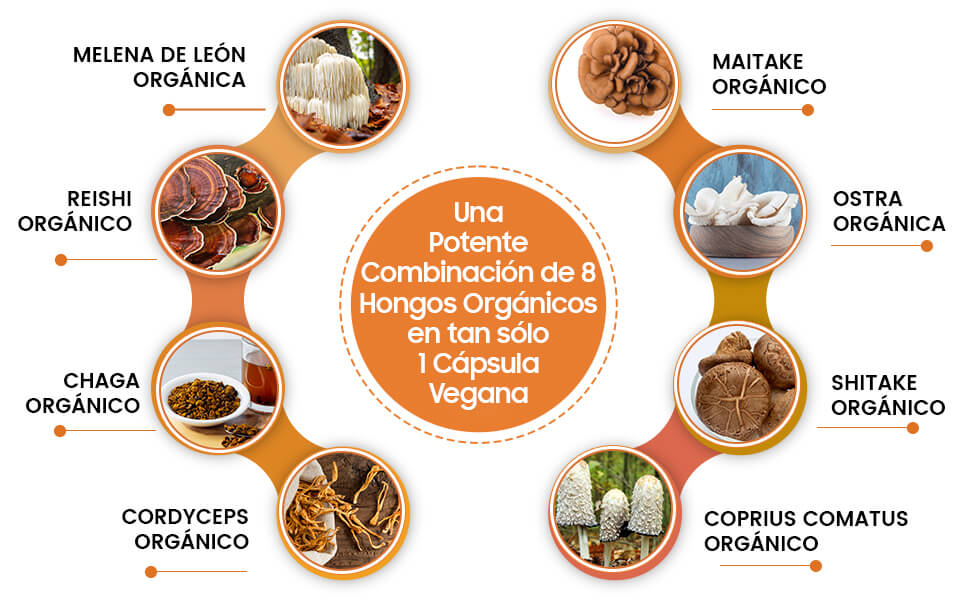 MELENA DE LEÓN ORGÁNICA

REISHI ORGÁNICO

CHAGA ORGÁNICO

CORDYCEPS ORGÁNICO

Una Potente Combinación de 8 Hongos Orgánicos en tan sólo 1 Cápsula Vegana

MAITAKE ORGÁNICO

OSTRA ORGÁNICA

SHITAKE ORGÁNICO

COPRIUS COMATUS ORGÁNICO