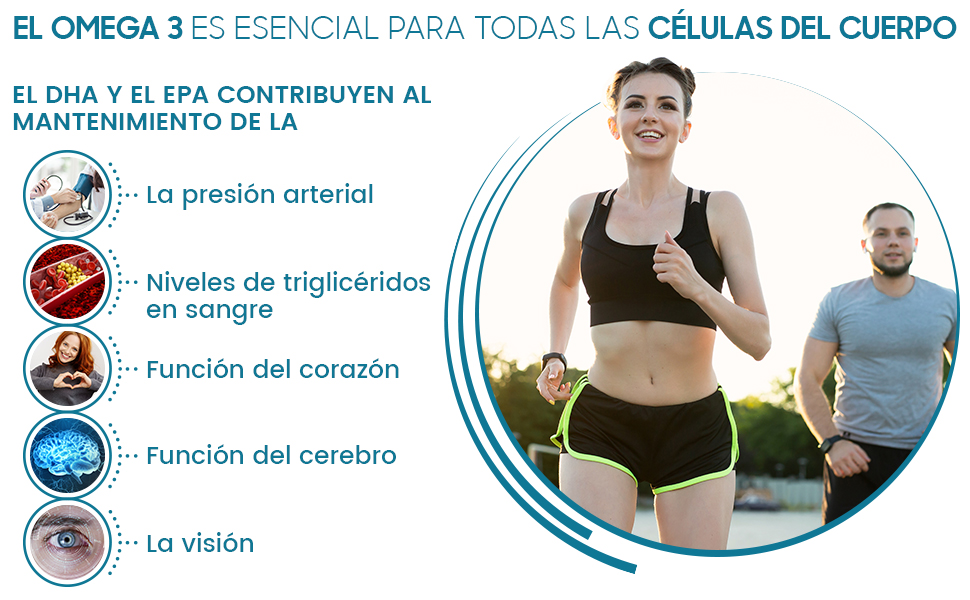 EL OMEGA 3 ES ESENCIAL PARA TODAS LAS CÉLULAS DEL CUERPO

EL DHA Y EL EPA CONTRIBUYEN AL MANTENIMIENTO DE LA

La presión arterial

Niveles de triglicéridos en sangre

Función del corazón

Función del cerebro

La visión