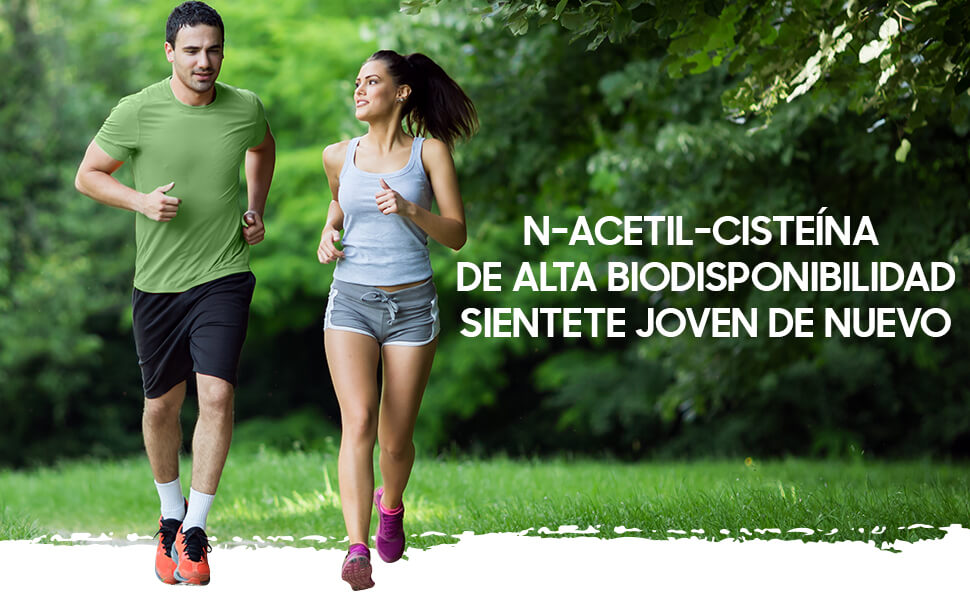 N-ACETIL-CISTEÍNA
DE ALTA BIODISPONIBILIDAD
SIENTETE JOVEN DE NUEVO