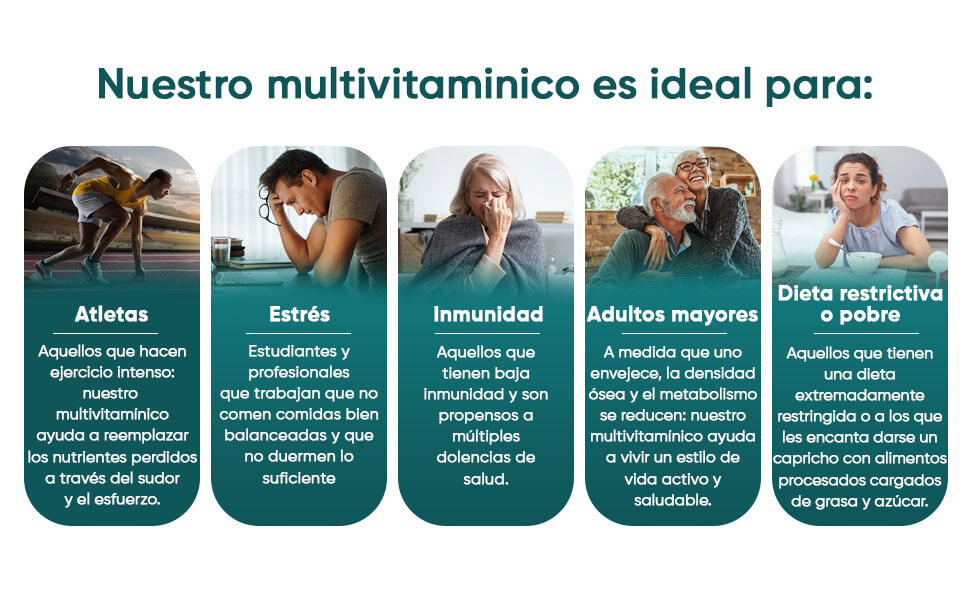 Nuestro multivitaminico es ideal para:

Atletas

Aquellos que hacen ejercicio intenso: nuestro multivitamínico ayuda a reemplazar los nutrientes perdidos a través del sudor y el esfuerzo.

Estrés

Estudiantes y profesionales que trabajan que no comen comidas bien balanceadas y que no duermen lo suficiente

Inmunidad

Aquellos que tienen baja inmunidad y son propensos a múltiples dolencias de salud.

Adultos mayores

A medida que uno envejece, la densidad ósea y el metabolismo se reducen: nuestro multivitamínico ayuda a vivir un estilo de vida activo y saludable.

Dieta restrictiva o pobre

Aquellos que tienen una dieta extremadamente restringida o a los que les encanta darse un capricho con alimentos procesados cargados de grasa y azúcar.