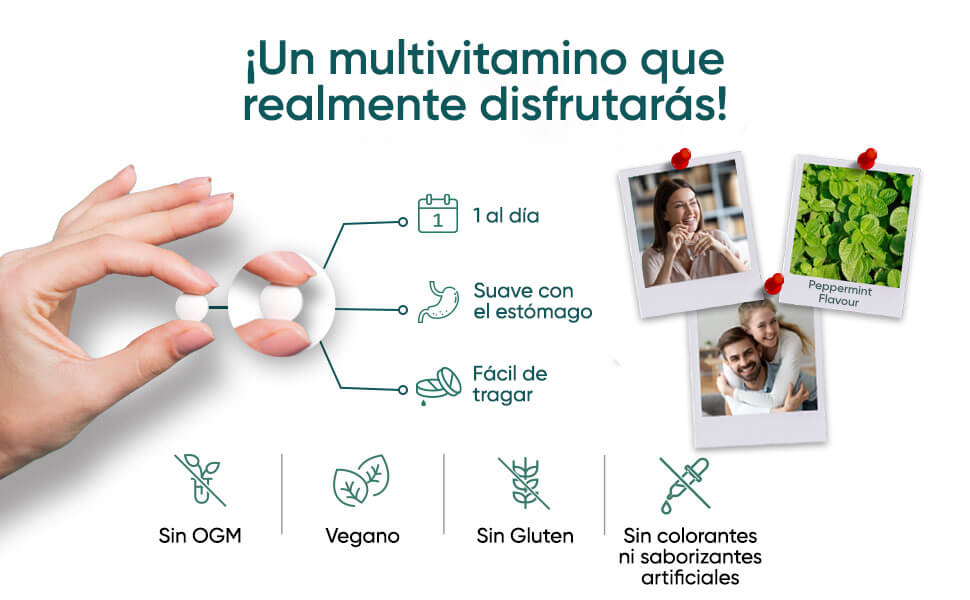 ¡Un multivitamino que realmente disfrutarás!

1

1 al día

Suave con el estómago

Fácil de tragar

Peppermint Flavour

Sin OGM

Vegano

Sin Gluten

Sin colorantes ni saborizantes artificiales