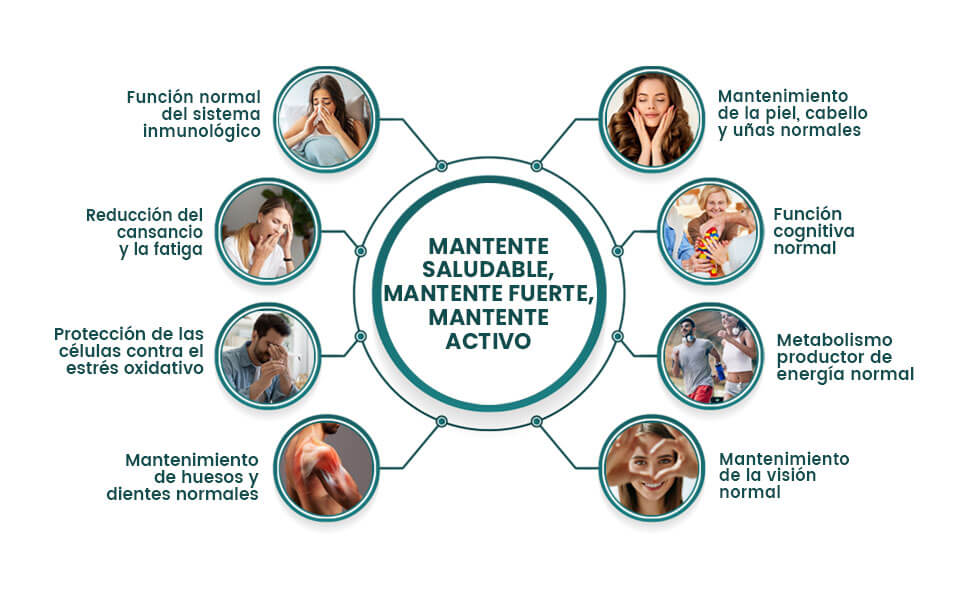 Función normal del sistema inmunológico

Reducción del cansancio y la fatiga

Protección de las células contra el estrés oxidativo

Mantenimiento de huesos y dientes normales

MANTENTE SALUDABLE, MANTENTE FUERTE, MANTENTE ACTIVO

Mantenimiento de la piel, cabello y uñas normales

Función cognitiva normal

Metabolismo productor de energía normal

Mantenimiento de la visión normal