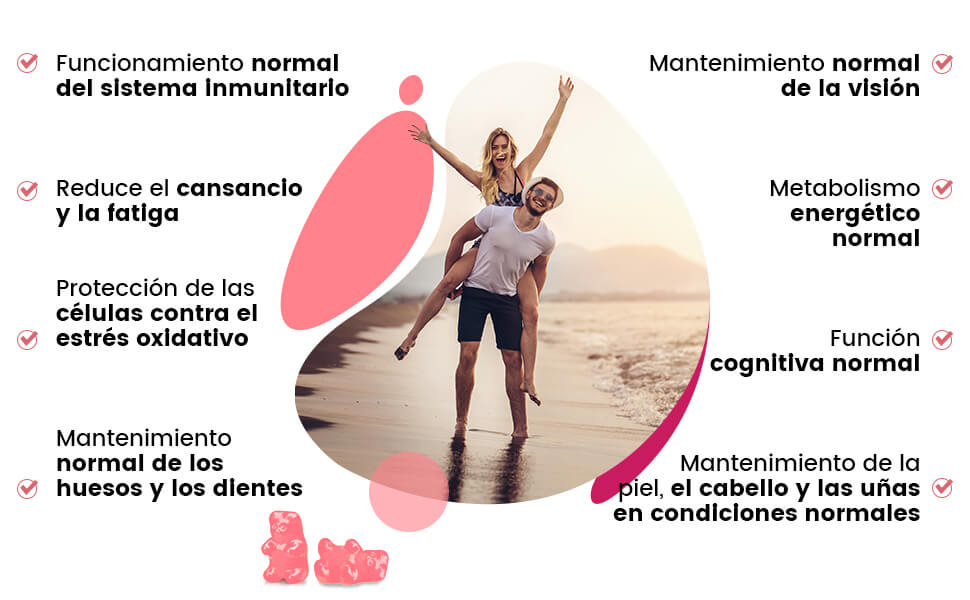 Funcionamiento normal del sistema inmunitario

Reduce el cansancio y la fatiga

Protección de las células contra el estrés oxidativo

Mantenimiento normal de los huesos y los dientes

Mantenimiento normal de la visión

Metabolismo energético normal

Función cognitiva normal

Mantenimiento de la piel, el cabello y las uñas en condiciones normales