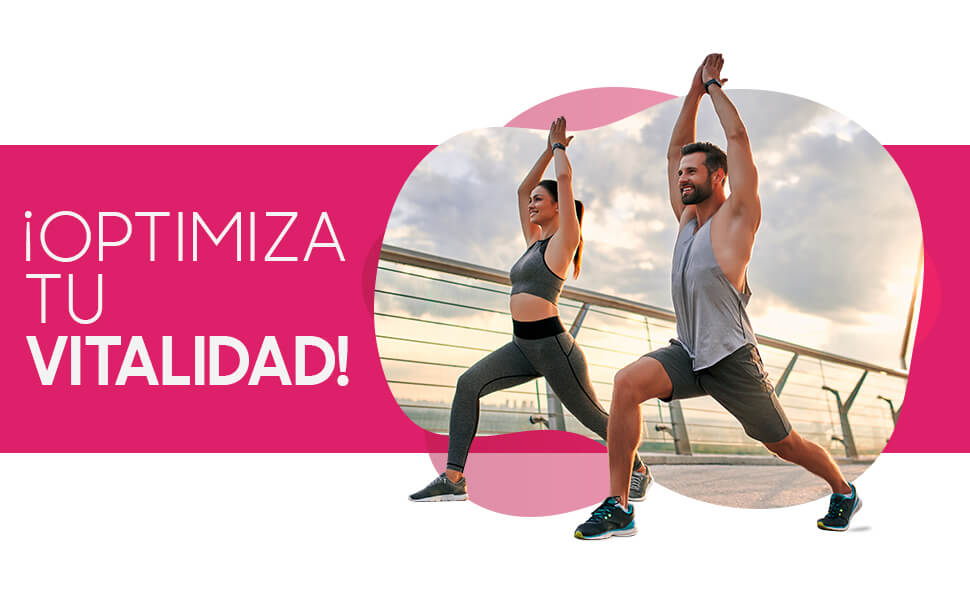 ¡OPTIMIZA TU VITALIDAD!