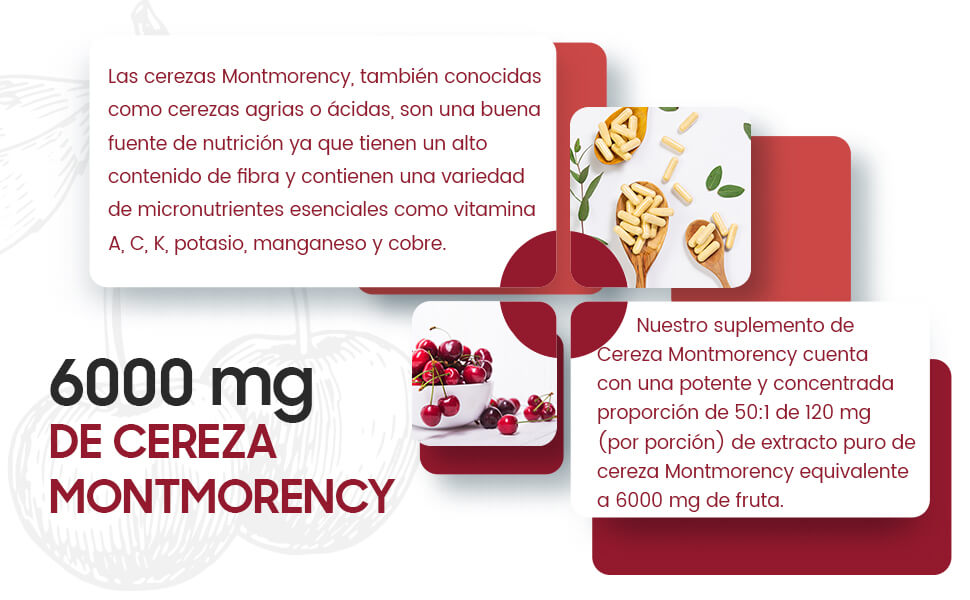 Las cerezas Montmorency, también conocidas como cerezas agrias o ácidas, son una buena fuente de nutrición ya que tienen un alto contenido de fibra y contienen una variedad de micronutrientes esenciales como vitamina A, C, K, potasio, manganeso y cobre.

6000 mg
DE CEREZA MONTMORENCY

Nuestro suplemento de Cereza Montmorency cuenta con una potente y concentrada proporción de 50:1 de 120 mg (por porción) de extracto puro de cereza Montmorency equivalente a 6000 mg de fruta.