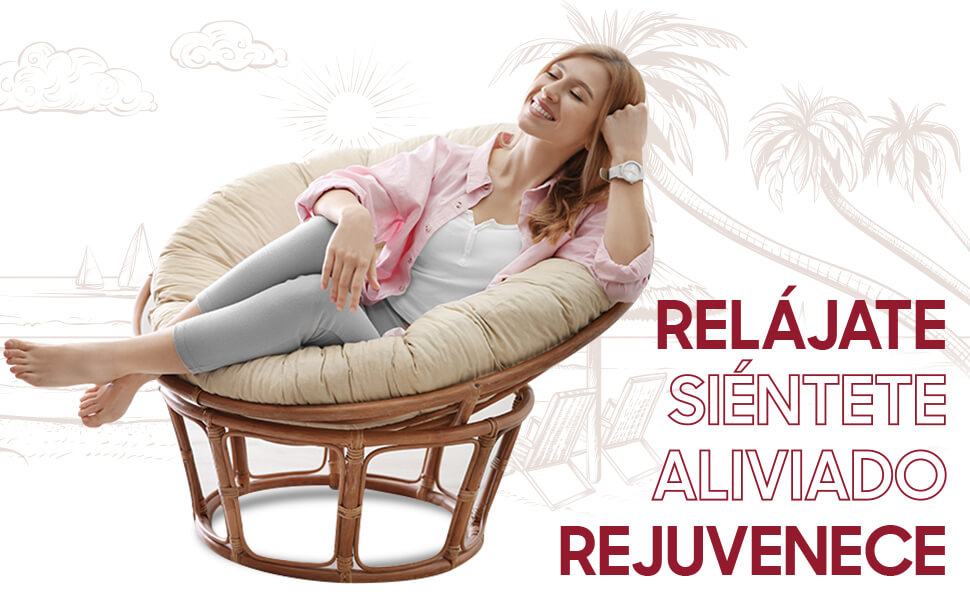 RELÁJATE
SIÉNTETE
ALIVIADO
REJUVENECE