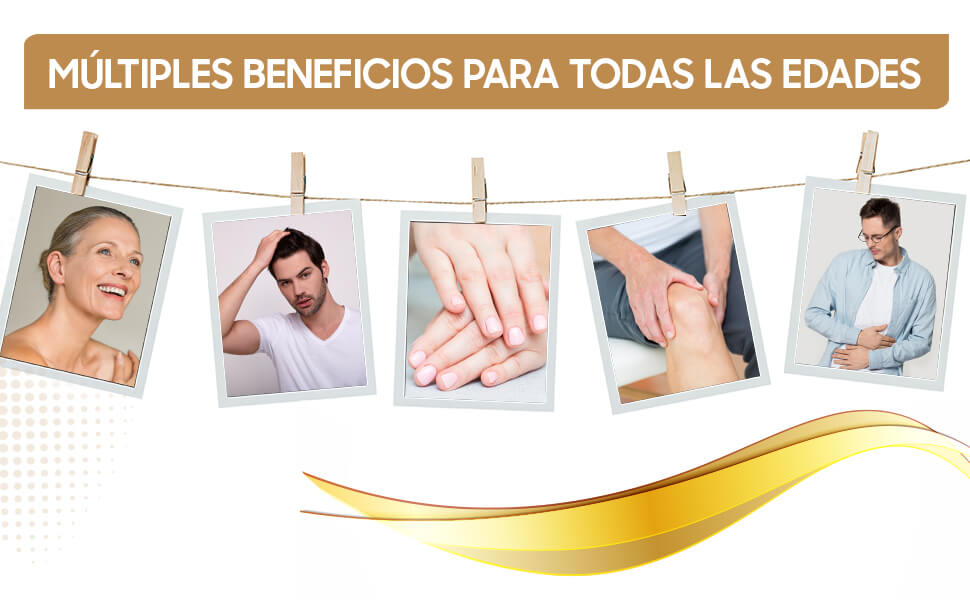 MÚLTIPLES BENEFICIOS PARA TODAS LAS EDADES