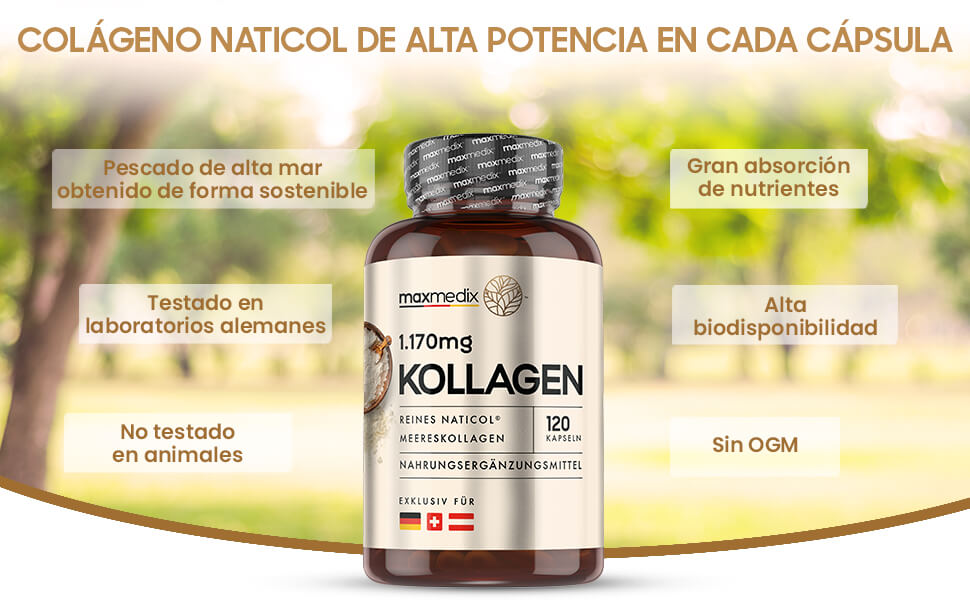 COLÁGENO NATICOL DE ALTA POTENCIA EN CADA CÁPSULA

Pescado de alta mar obtenido de forma sostenible

Testado en laboratorios alemanes

No testado en animales

maxmedix

maxmedix

1.170mg

KOLLAGEN

REINES NATICOL® MEERESKOLLAGEN

120 KAPSELN

NAHRUNGSERGÄNZUNGSMITTEL

EXKLUSIV FÜR

Gran absorción de nutrientes

Alta biodisponibilidad

Sin OGM