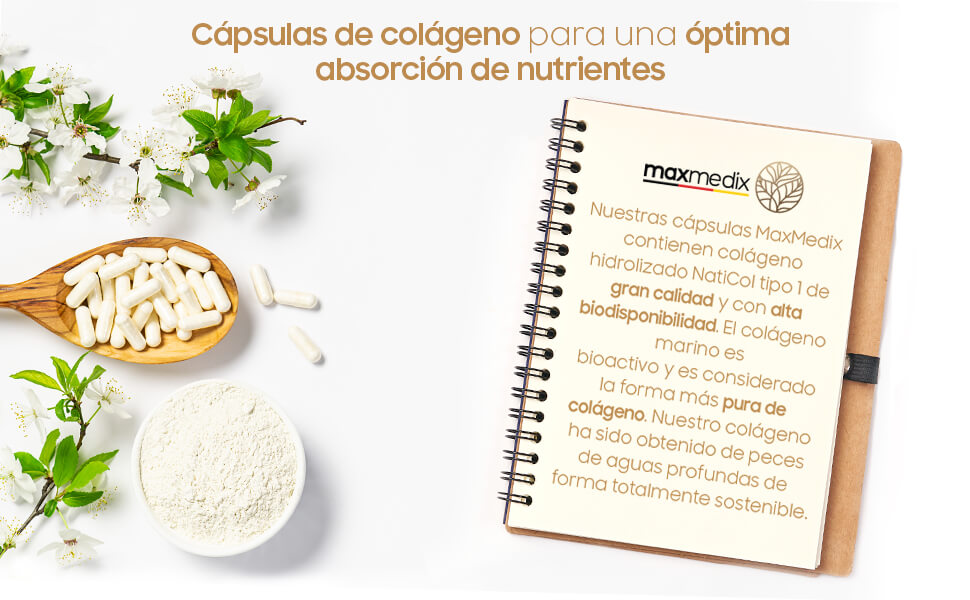 Cápsulas de colágeno para una óptima absorción de nutrientes

maxmedix

Nuestras cápsulas MaxMedix contienen colágeno hidrolizado NatiCol tipo 1 de gran calidad y con alta biodisponibilidad. El colágeno marino es bioactivo y es considerado la forma más pura de colágeno. Nuestro colágeno ha sido obtenido de peces de aguas profundas de forma totalmente sostenible.