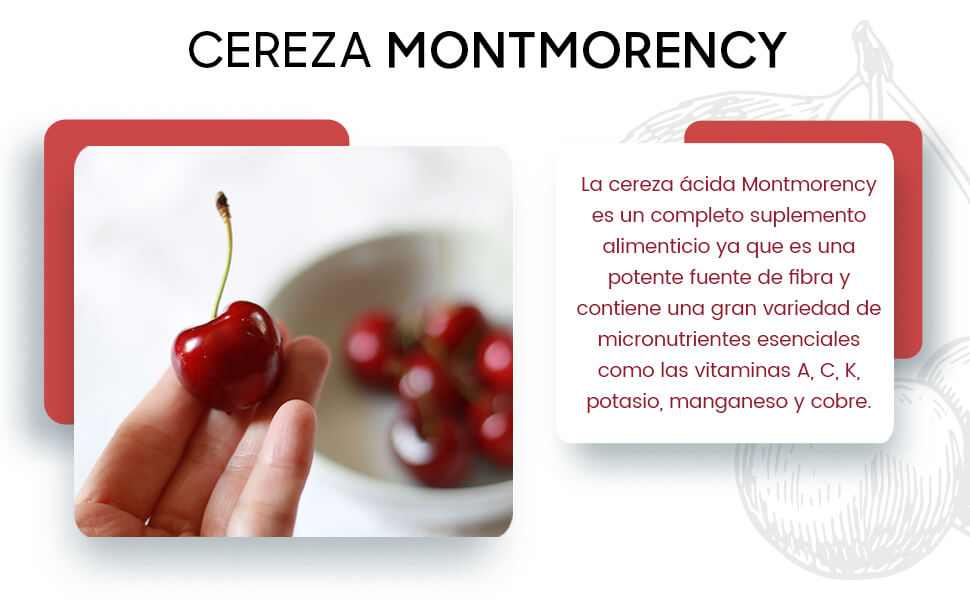 CEREZA MONTMORENCY

La cereza ácida Montmorency es un completo suplemento alimenticio ya que es una potente fuente de fibra y contiene una gran variedad de micronutrientes esenciales como las vitaminas A, C, K, potasio, manganeso y cobre.