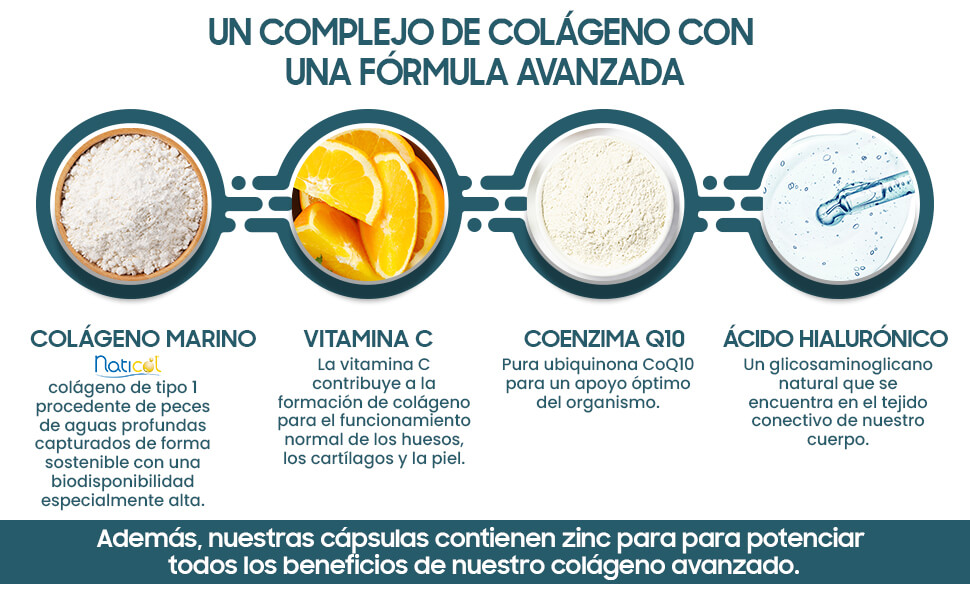 UN COMPLEJO DE COLÁGENO CON UNA FÓRMULA AVANZADA

COLÁGENO MARINO

Naticol

colágeno de tipo 1 procedente de peces de aguas profundas capturados de forma sostenible con una biodisponibilidad especialmente alta.

VITAMINA C

La vitamina C contribuye a la formación de colágeno para el funcionamiento normal de los huesos, los cartílagos y la piel.

COENZIMA Q10

Pura ubiquinona CoQ10 para un apoyo óptimo del organismo.

ÁCIDO HIALURÓNICO

Un glicosaminoglicano natural que se encuentra en el tejido conectivo de nuestro cuerpo.

Además, nuestras cápsulas contienen zinc para para potenciar todos los beneficios de nuestro colágeno avanzado.