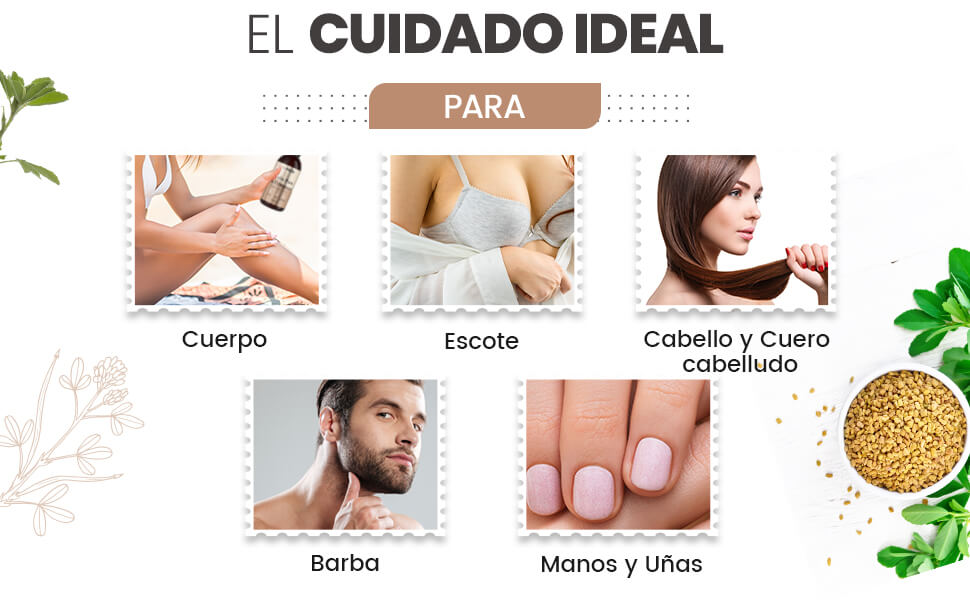 EL CUIDADO IDEAL

PARA

Cuerpo

Escote

Cabello y Cuero cabelludo

Barba

Manos y Uñas