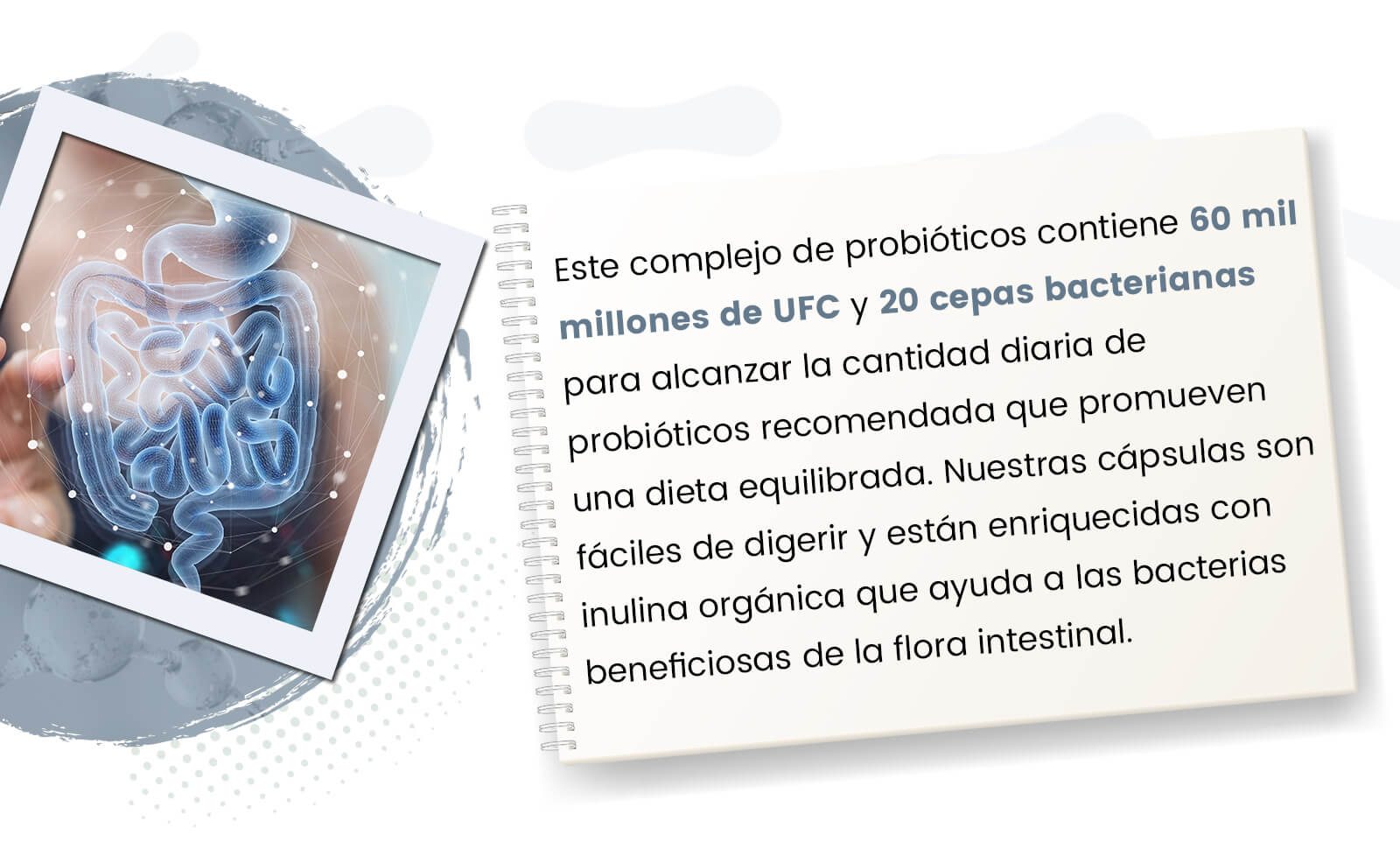 Este complejo de probióticos contiene 60 mil millones de UFC y 20 cepas bacterianas para alcanzar la cantidad diaria de probióticos recomendada que promueven una dieta equilibrada. Nuestras cápsulas son fáciles de digerir y están enriquecidas con inulina orgánica que ayuda a las bacterias beneficiosas de la flora intestinal.