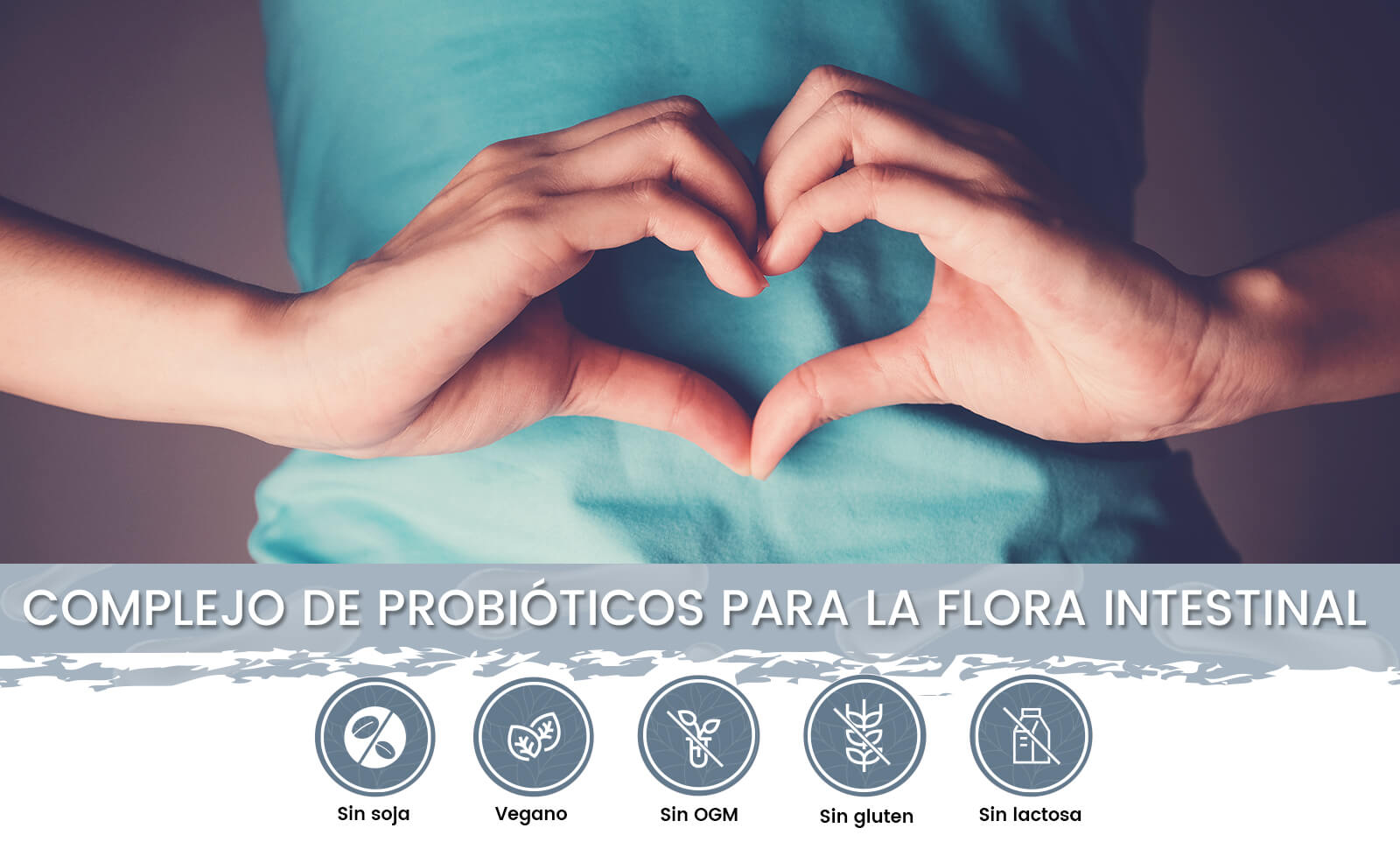 COMPLEJO DE PROBIÓTICOS PARA LA FLORA INTESTINAL

Sin soja

Vegano

Sin OGM

Sin gluten

Sin lactosa