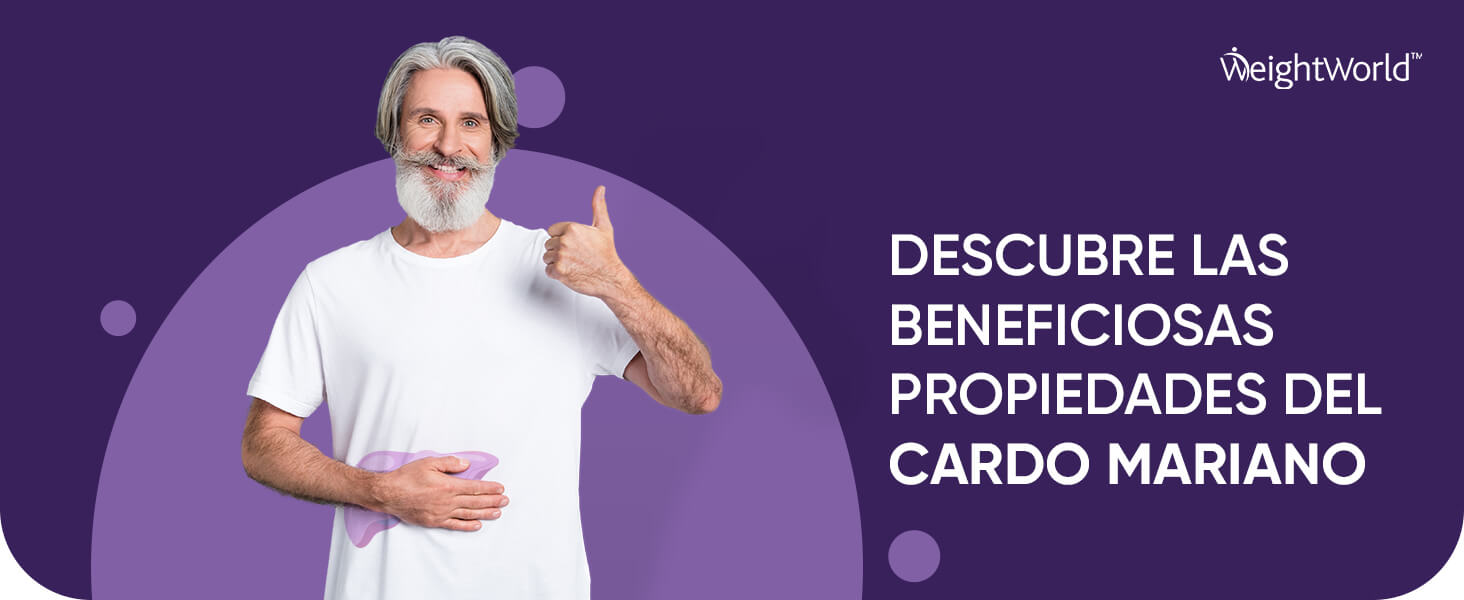 WeightWorld™

DESCUBRE LAS BENEFICIOSAS PROPIEDADES DEL CARDO MARIANO