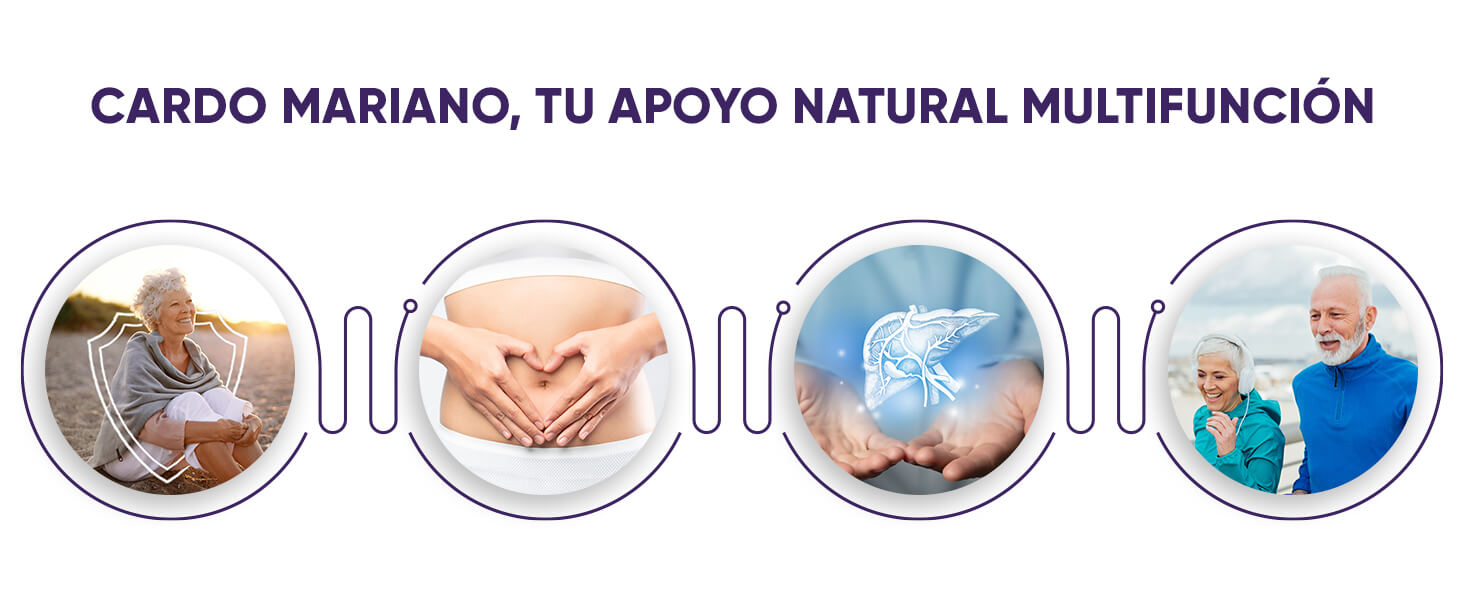 CARDO MARIANO, TU APOYO NATURAL MULTIFUNCIÓN