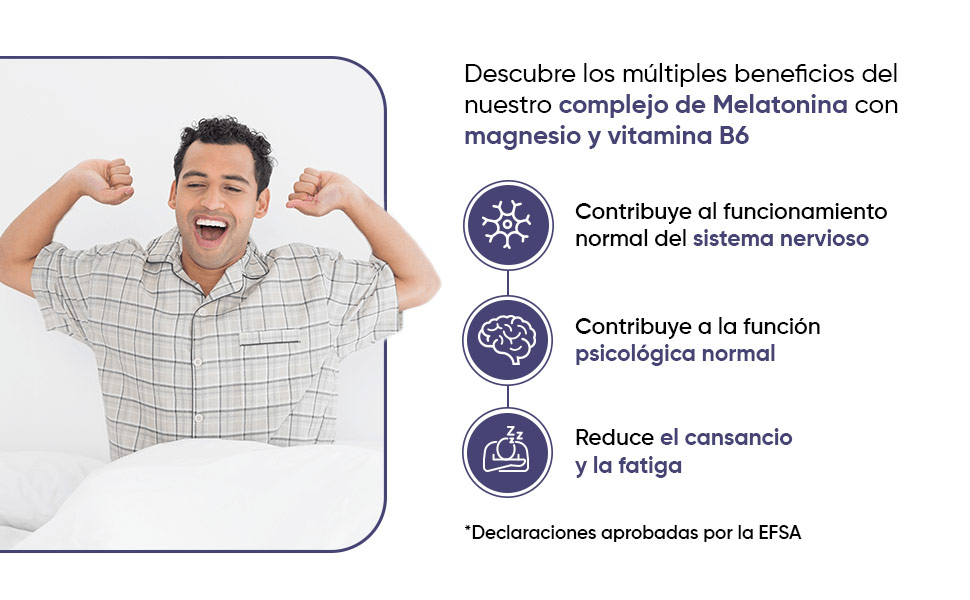 Descubre los múltiples beneficios del nuestro complejo de Melatonina con magnesio y vitamina B6

Contribuye al funcionamiento normal del sistema nervioso

Contribuye a la función psicológica normal

Reduce el cansancio y la fatiga

*Declaraciones aprobadas por la EFSA