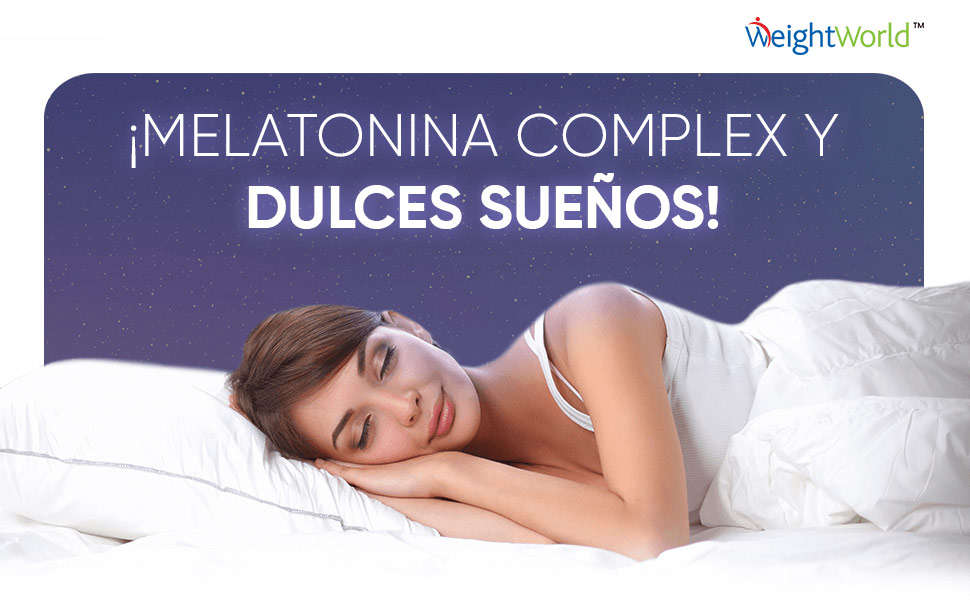 WeightWorld™

¡MELATONINA COMPLEX Y DULCES SUEÑOS!