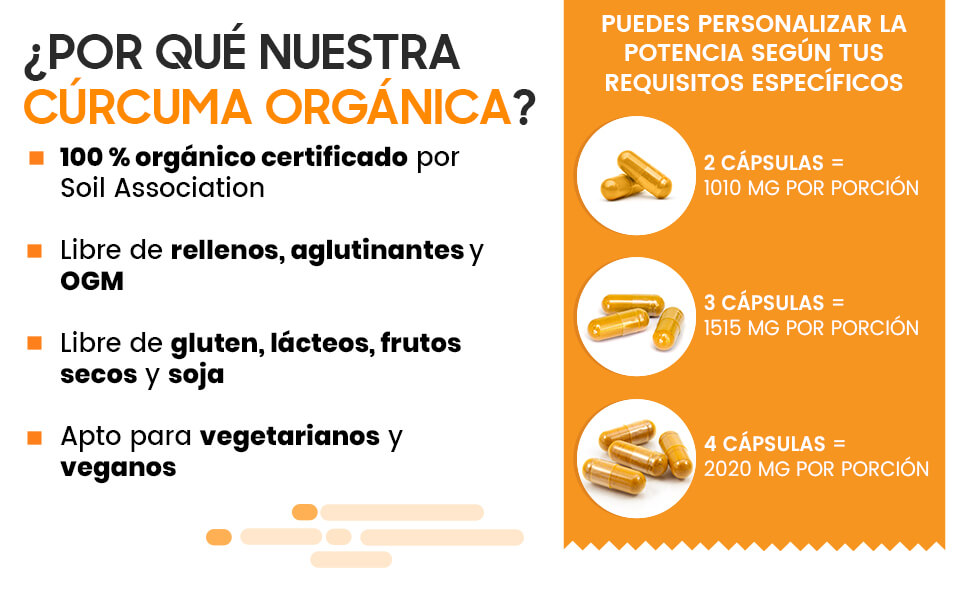 ¿POR QUÉ NUESTRA CÚRCUMA ORGÁNICA?

100 % orgánico certificado por Soil Association

Libre de rellenos, aglutinantes y OGM

Libre de gluten, lácteos, frutos secos y soja

Apto para vegetarianos y veganos

PUEDES PERSONALIZAR LA POTENCIA SEGÚN TUS REQUISITOS ESPECÍFICOS

2 CÁPSULAS = 1010 MG POR PORCIÓN

3 CÁPSULAS = 1515 MG POR PORCIÓN

4 CÁPSULAS = 2020 MG POR PORCIÓN