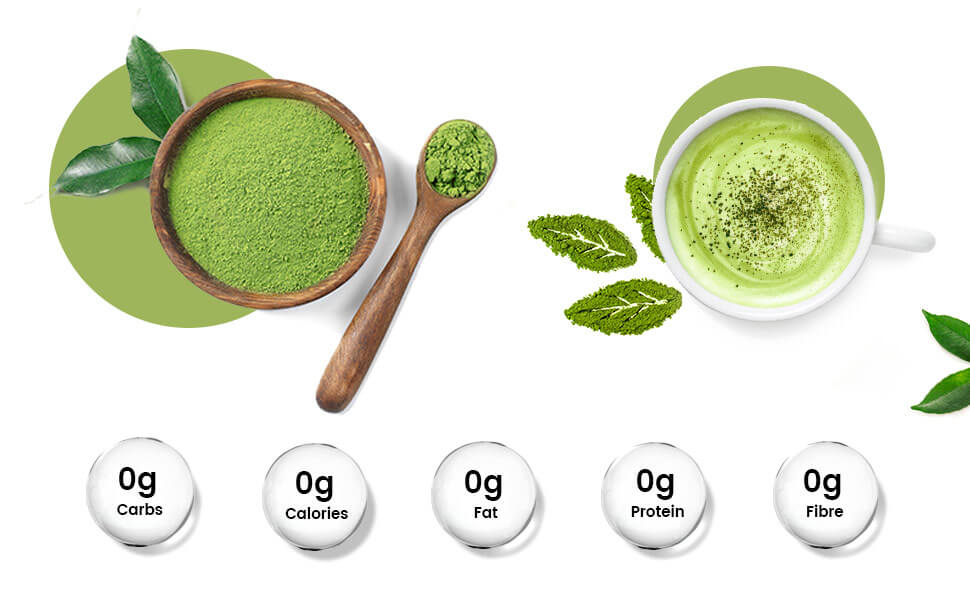 0g
Carbs

0g
Calories

0g
Fat

0g
Protein

0g
Fibre