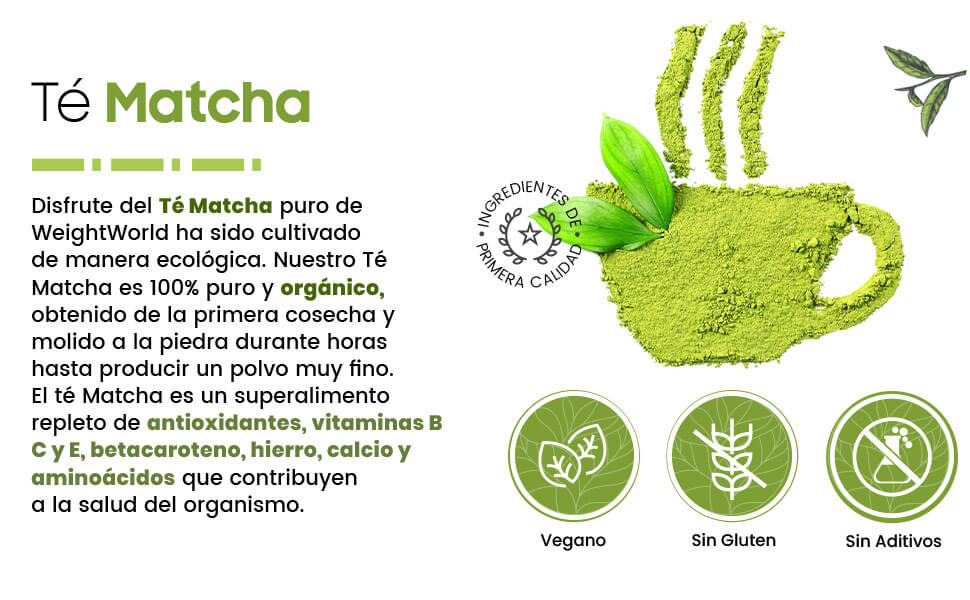 Té Matcha

Disfrute del Té Matcha puro de WeightWorld ha sido cultivado de manera ecológica. Nuestro Té Matcha es 100% puro y orgánico, obtenido de la primera cosecha y molido a la piedra durante horas hasta producir un polvo muy fino. El té Matcha es un superalimento repleto de antioxidantes, vitaminas B C y E, betacaroteno, hierro, calcio y aminoácidos que contribuyen a la salud del organismo.

INGREDIENTES DE PRIMERA CALIDAD

Vegano

Sin Gluten

Sin Aditivos