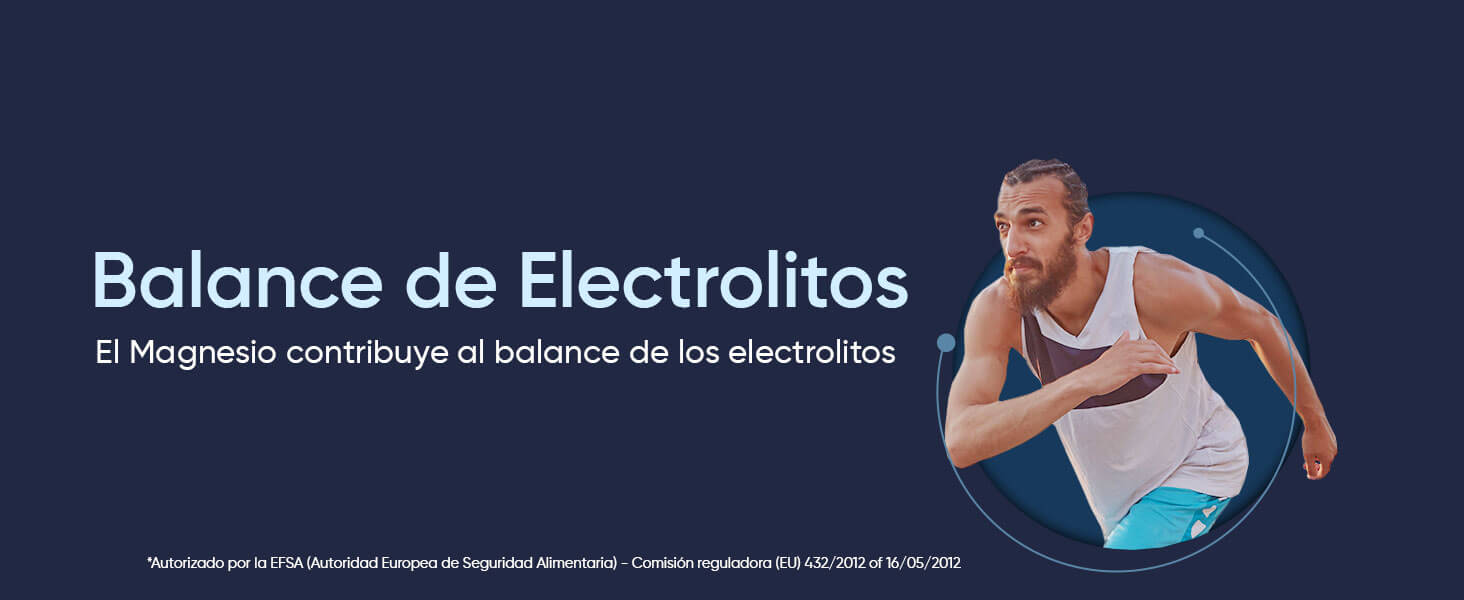 Balance de Electrolitos

El Magnesio contribuye al balance de los electrolitos

*Autorizado por la EFSA (Autoridad Europea de Seguridad Alimentaria) - Comisión reguladora (EU) 432/2012 of 16/05/2012