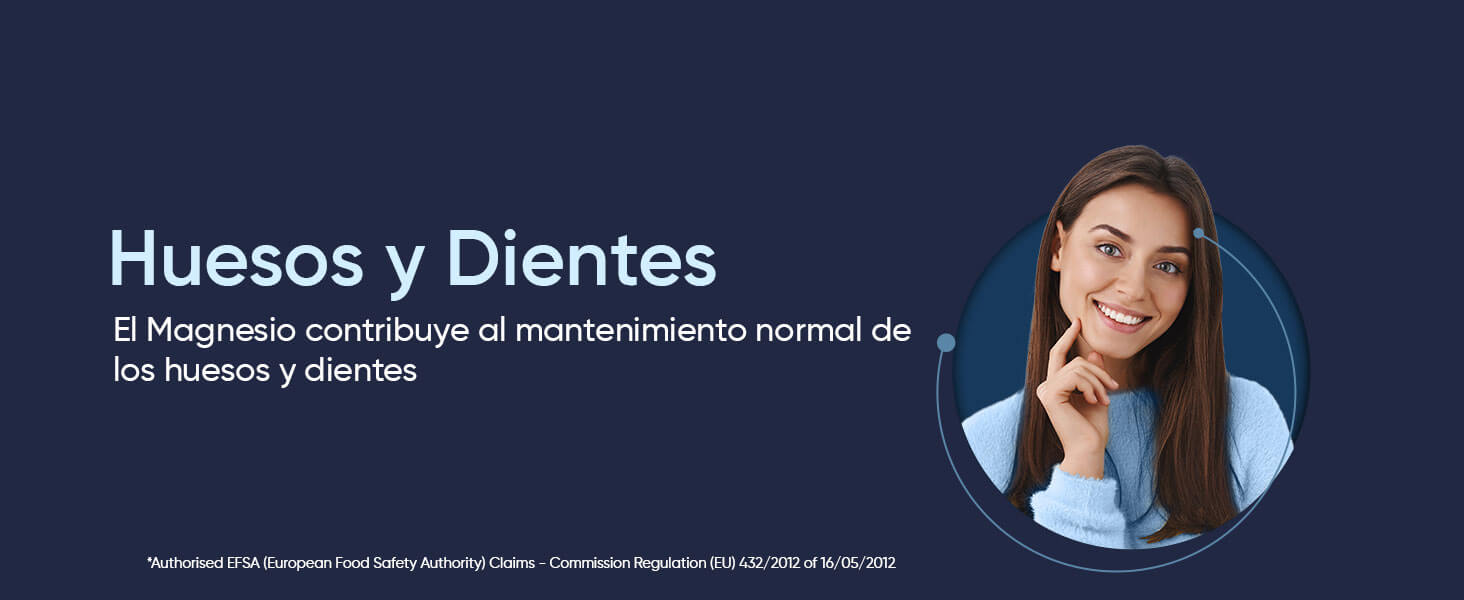 Huesos y Dientes

El Magnesio contribuye al mantenimiento normal de los huesos y dientes

*Authorised EFSA (European Food Safety Authority) Claims - Commission Regulation (EU) 432/2012 of 16/05/2012