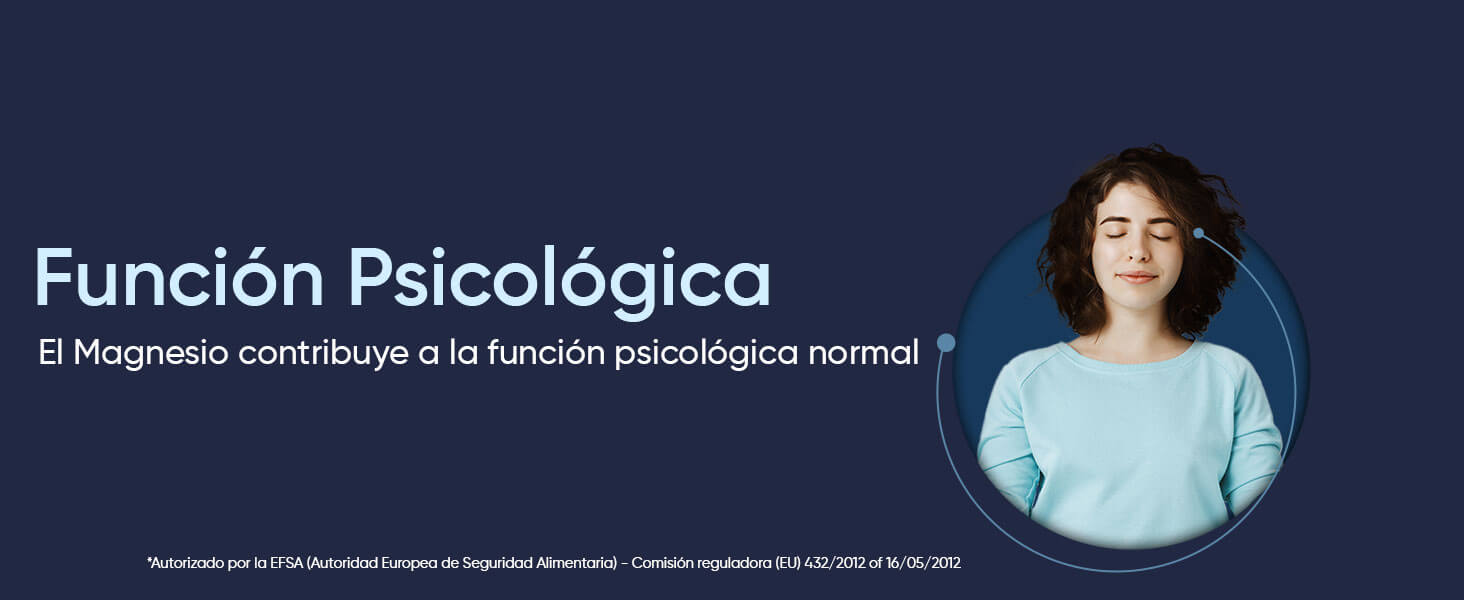 Función Psicológica

El Magnesio contribuye a la función psicológica normal

*Autorizado por la EFSA (Autoridad Europea de Seguridad Alimentaria) - Comisión reguladora (EU) 432/2012 of 16/05/2012