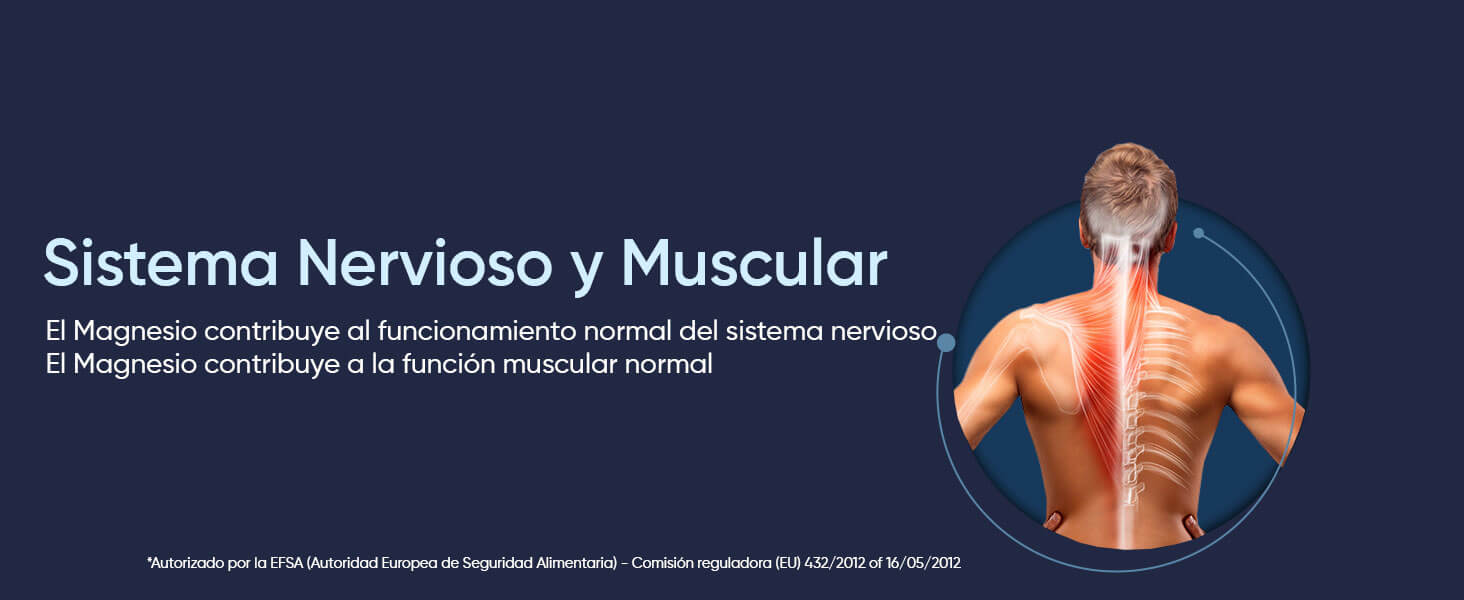 Sistema Nervioso y Muscular

El Magnesio contribuye al funcionamiento normal del sistema nervioso
El Magnesio contribuye a la función muscular normal

*Autorizado por la EFSA (Autoridad Europea de Seguridad Alimentaria) - Comisión reguladora (EU) 432/2012 of 16/05/2012