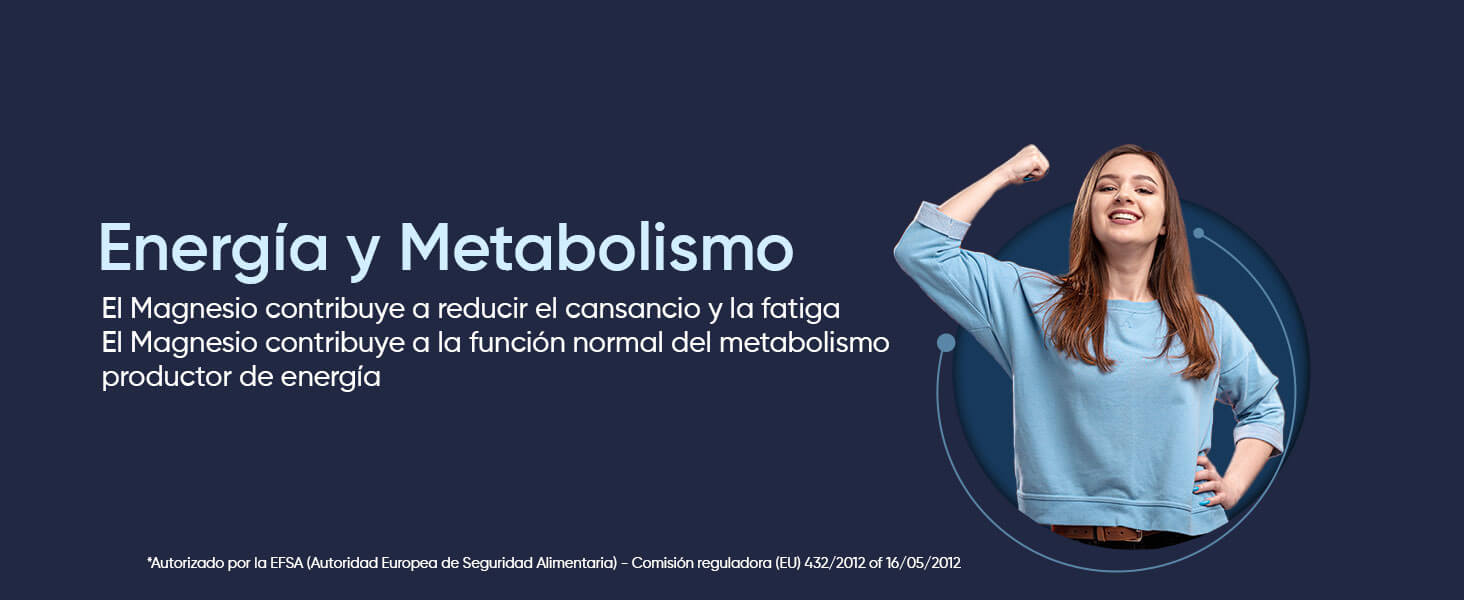 Energía y Metabolismo

El Magnesio contribuye a reducir el cansancio y la fatiga
El Magnesio contribuye a la función normal del metabolismo productor de energía

*Autorizado por la EFSA (Autoridad Europea de Seguridad Alimentaria) - Comisión reguladora (EU) 432/2012 of 16/05/2012