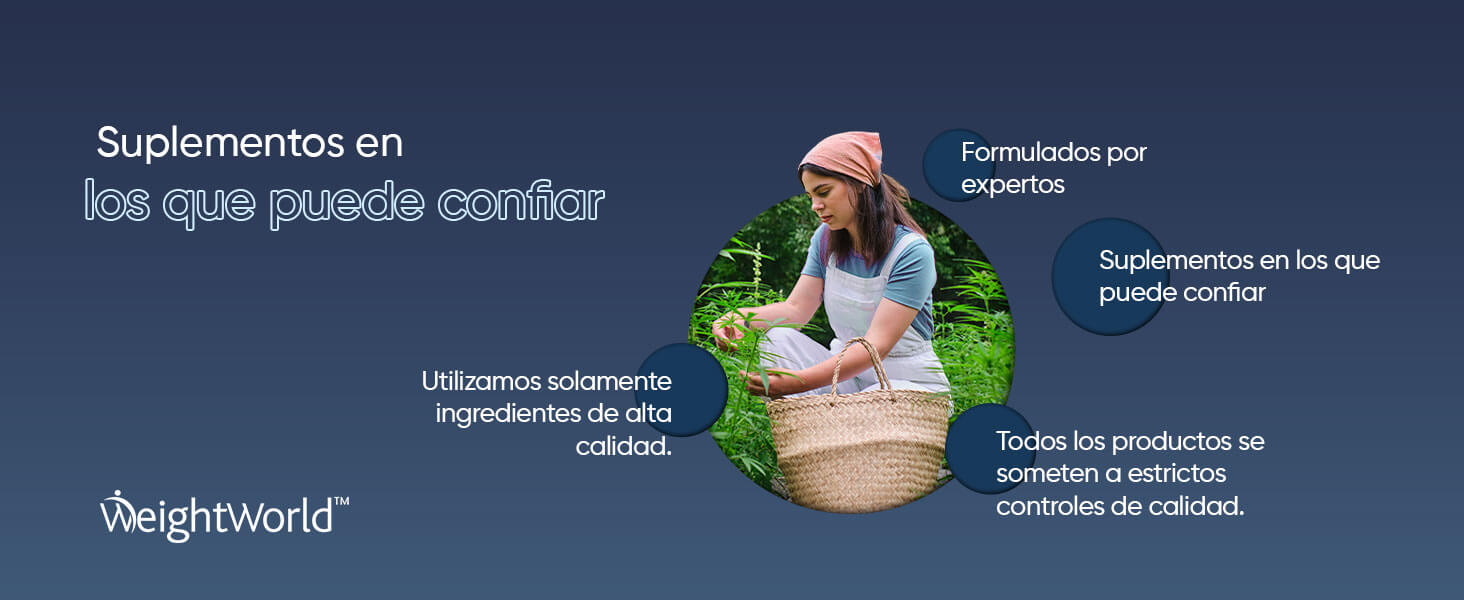 Suplementos en
los que puede confiar

Formulados por expertos

Suplementos en los que puede confiar

Utilizamos solamente ingredientes de alta calidad.

Todos los productos se someten a estrictos controles de calidad.

WeightWorld™