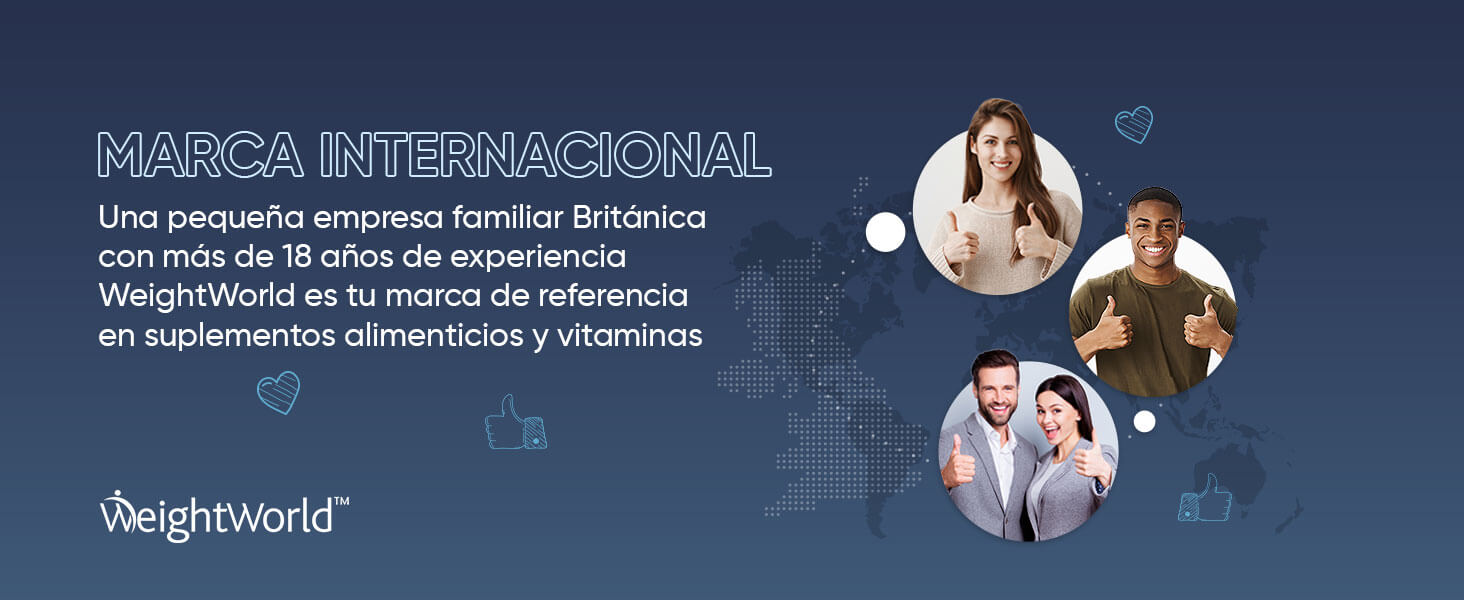 MARCA INTERNACIONAL

Una pequeña empresa familiar Británica con más de 18 años de experiencia WeightWorld es tu marca de referencia en suplementos alimenticios y vitaminas

WeightWorld™