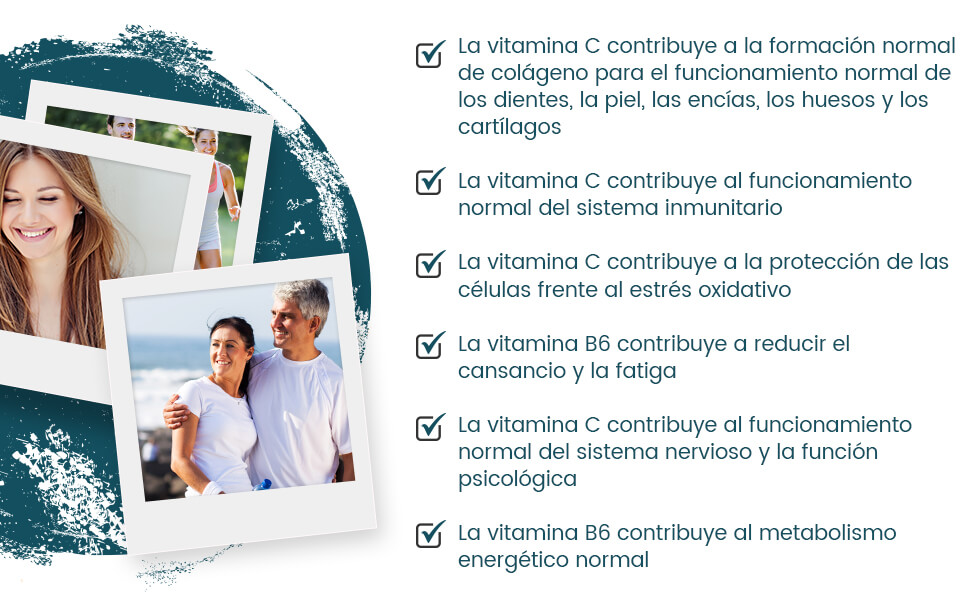 La vitamina C contribuye a la formación normal de colágeno para el funcionamiento normal de los dientes, la piel, las encías, los huesos y los cartílagos

La vitamina C contribuye al funcionamiento normal del sistema inmunitario

La vitamina C contribuye a la protección de las células frente al estrés oxidativo

La vitamina B6 contribuye a reducir el cansancio y la fatiga

La vitamina C contribuye al funcionamiento normal del sistema nervioso y la función psicológica

La vitamina B6 contribuye al metabolismo energético normal