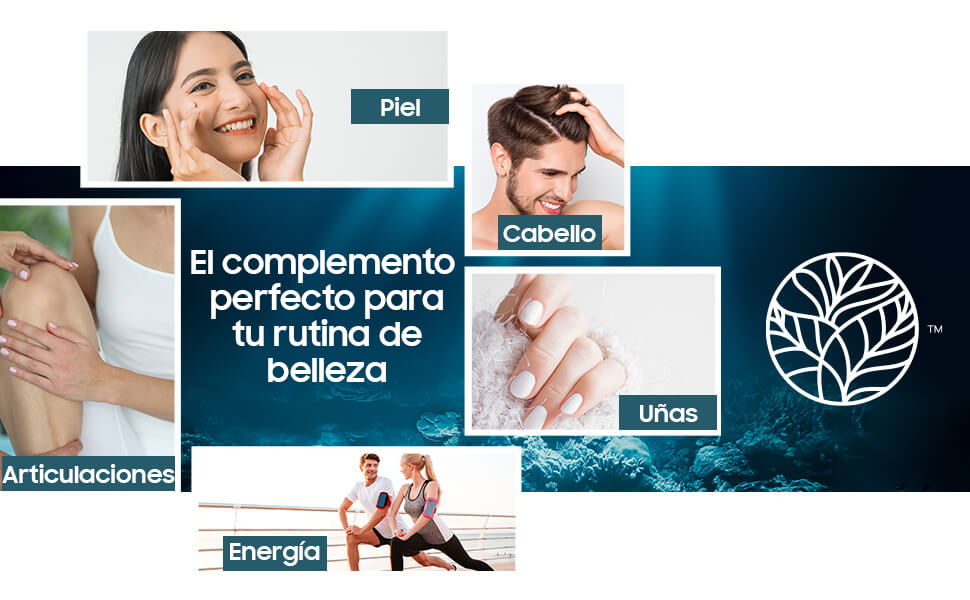 Piel

Cabello

El complemento perfecto para tu rutina de belleza

Uñas

™

Articulaciones

Energía