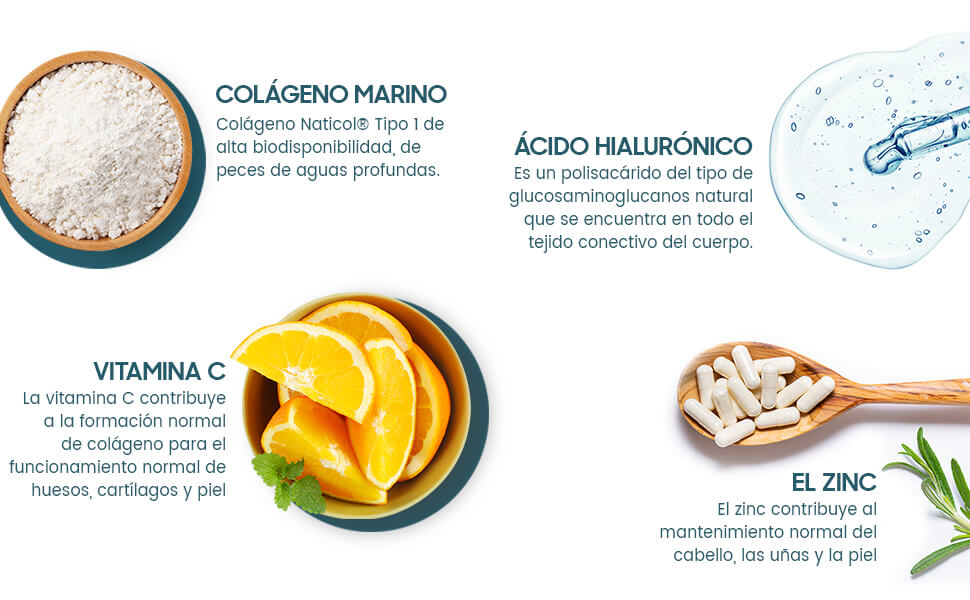 COLÁGENO MARINO
Colágeno Naticol® Tipo 1 de alta biodisponibilidad, de peces de aguas profundas.

ÁCIDO HIALURÓNICO
Es un polisacárido del tipo de glucosaminoglucanos natural que se encuentra en todo el tejido conectivo del cuerpo.

VITAMINA C
La vitamina C contribuye a la formación normal de colágeno para el funcionamiento normal de huesos, cartílagos y piel

EL ZINC
El zinc contribuye al mantenimiento normal del cabello, las uñas y la piel