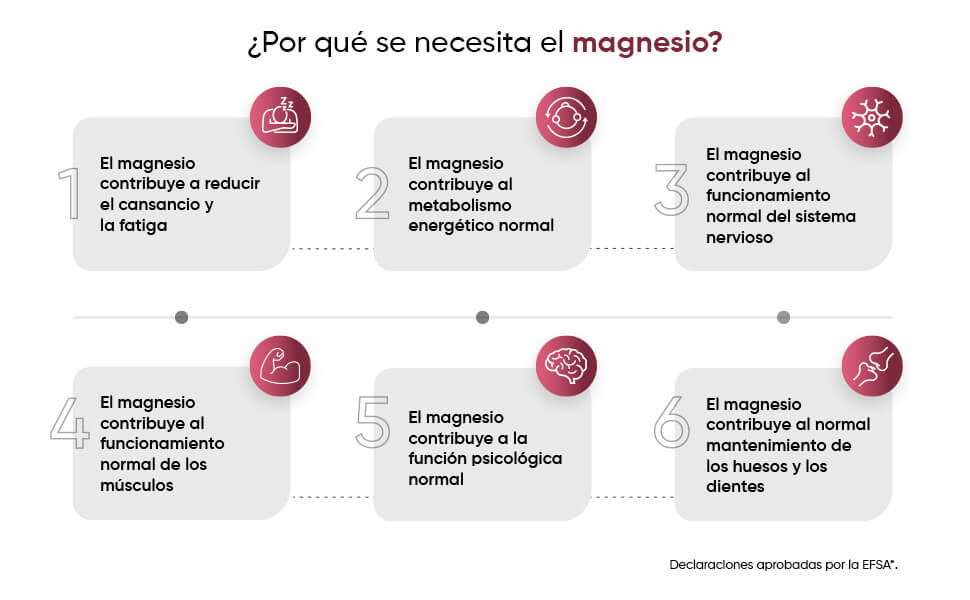 ¿Por qué se necesita el magnesio?

1
El magnesio contribuye a reducir el cansancio y la fatiga

2
El magnesio contribuye al metabolismo energético normal

3
El magnesio contribuye al funcionamiento normal del sistema nervioso

4
El magnesio contribuye al funcionamiento normal de los músculos

5
El magnesio contribuye a la función psicológica normal

6
El magnesio contribuye al normal mantenimiento de los huesos y los dientes

Declaraciones aprobadas por la EFSA*.