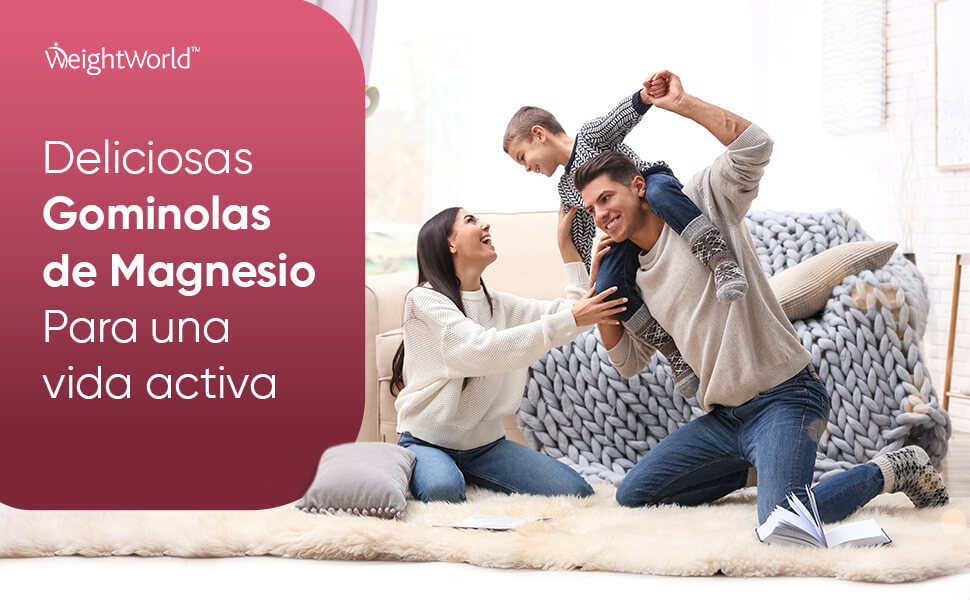 WeightWorld™

Deliciosas
Gominolas
de Magnesio
Para una
vida activa